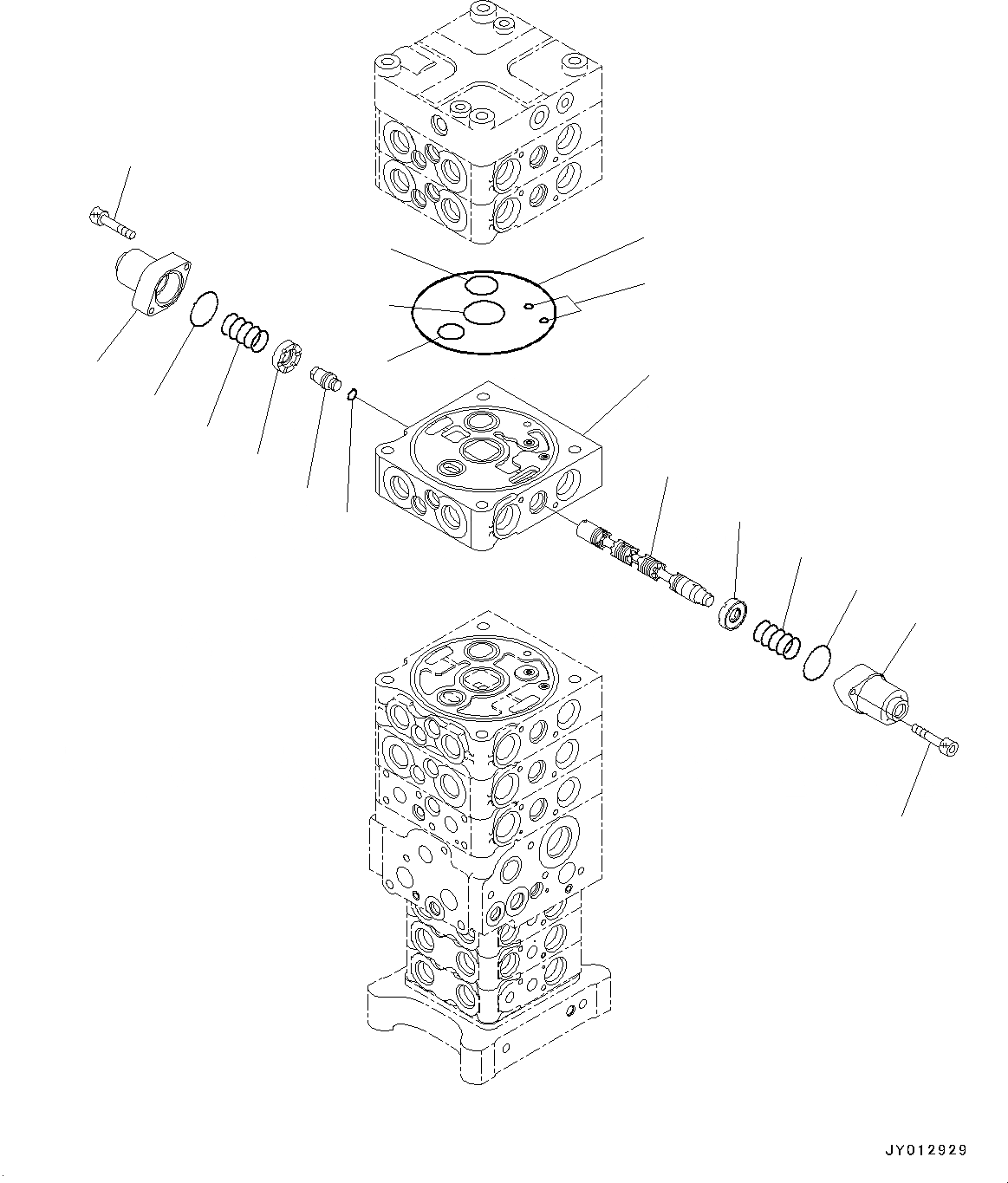 JY012929