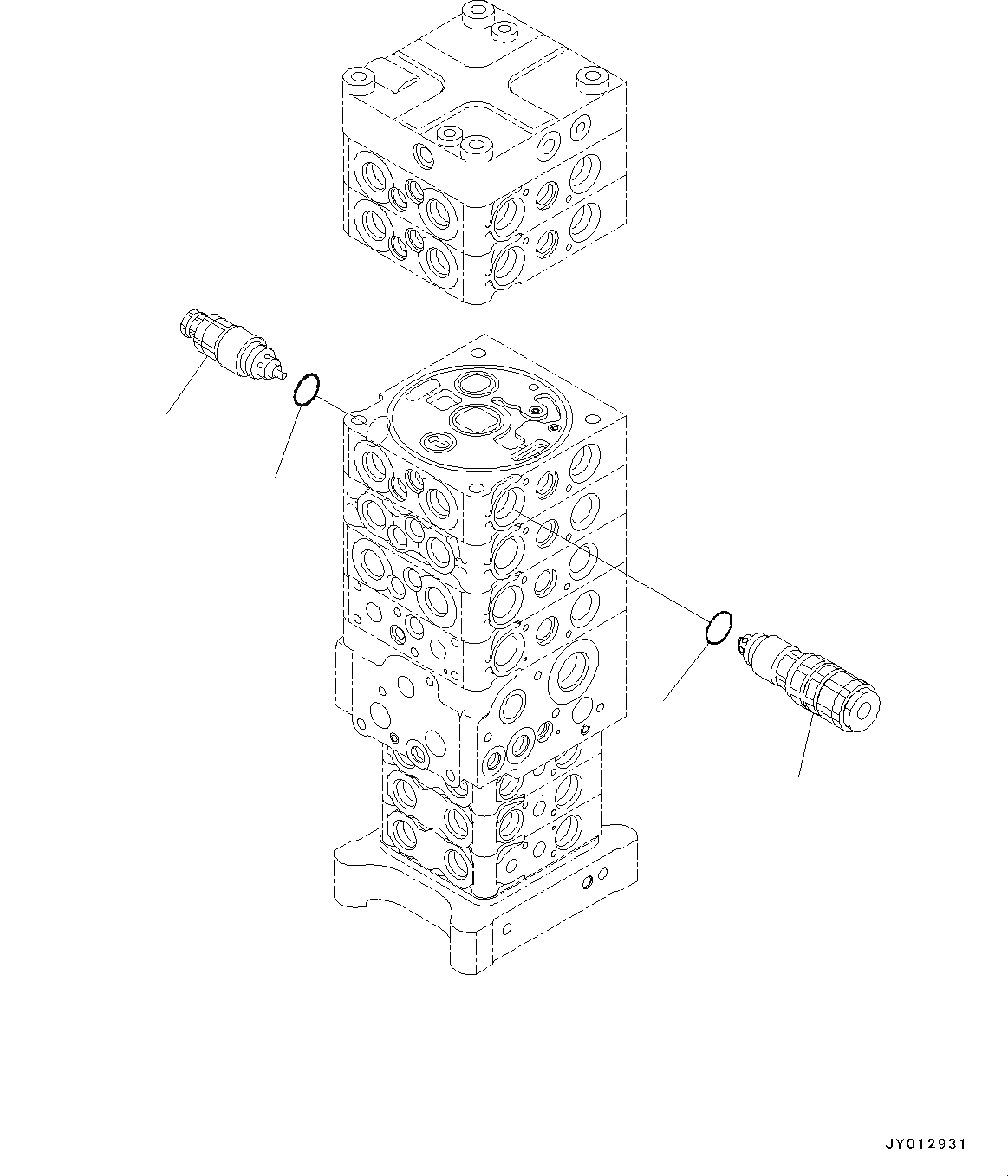 JY012931