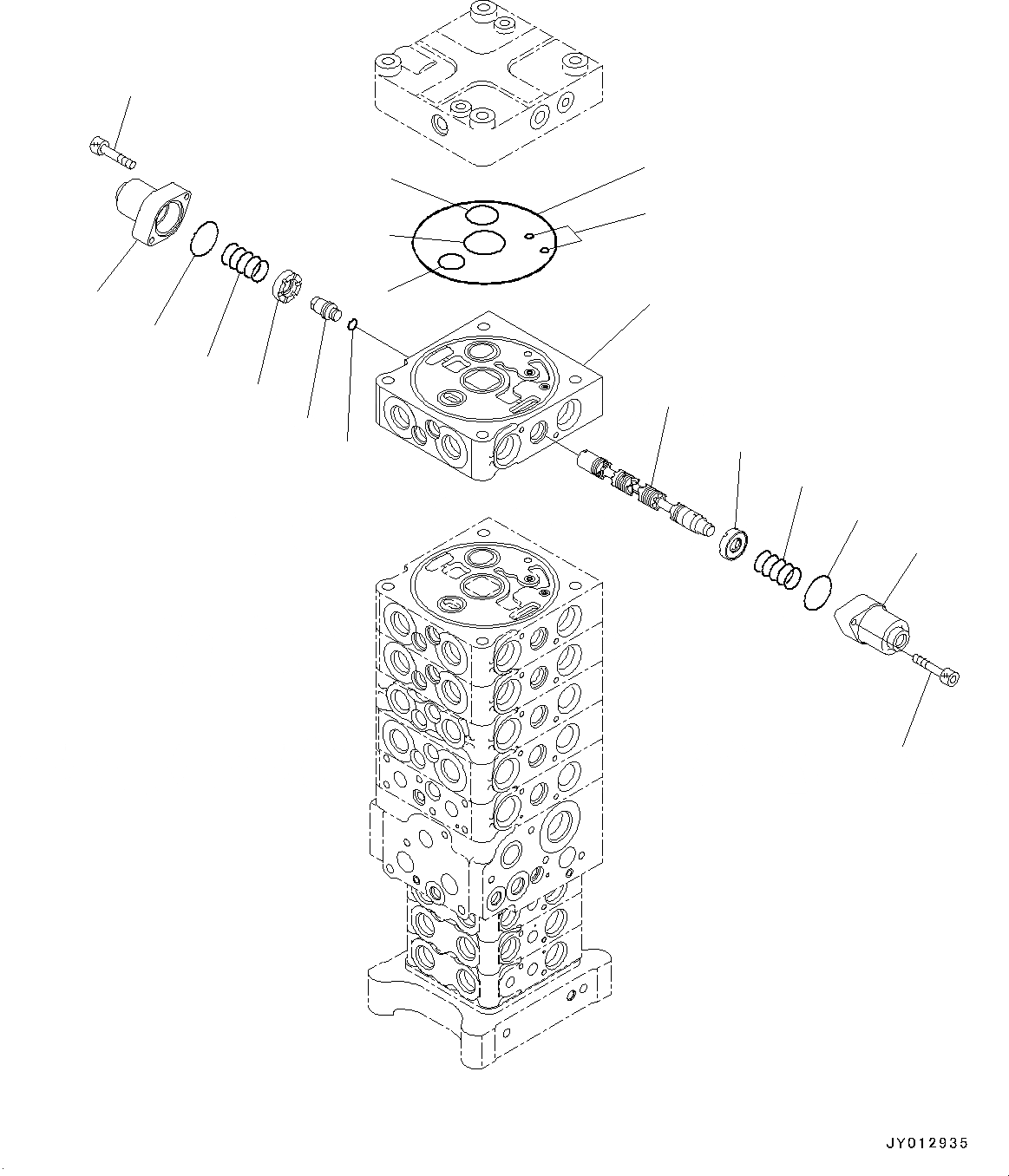 JY012935