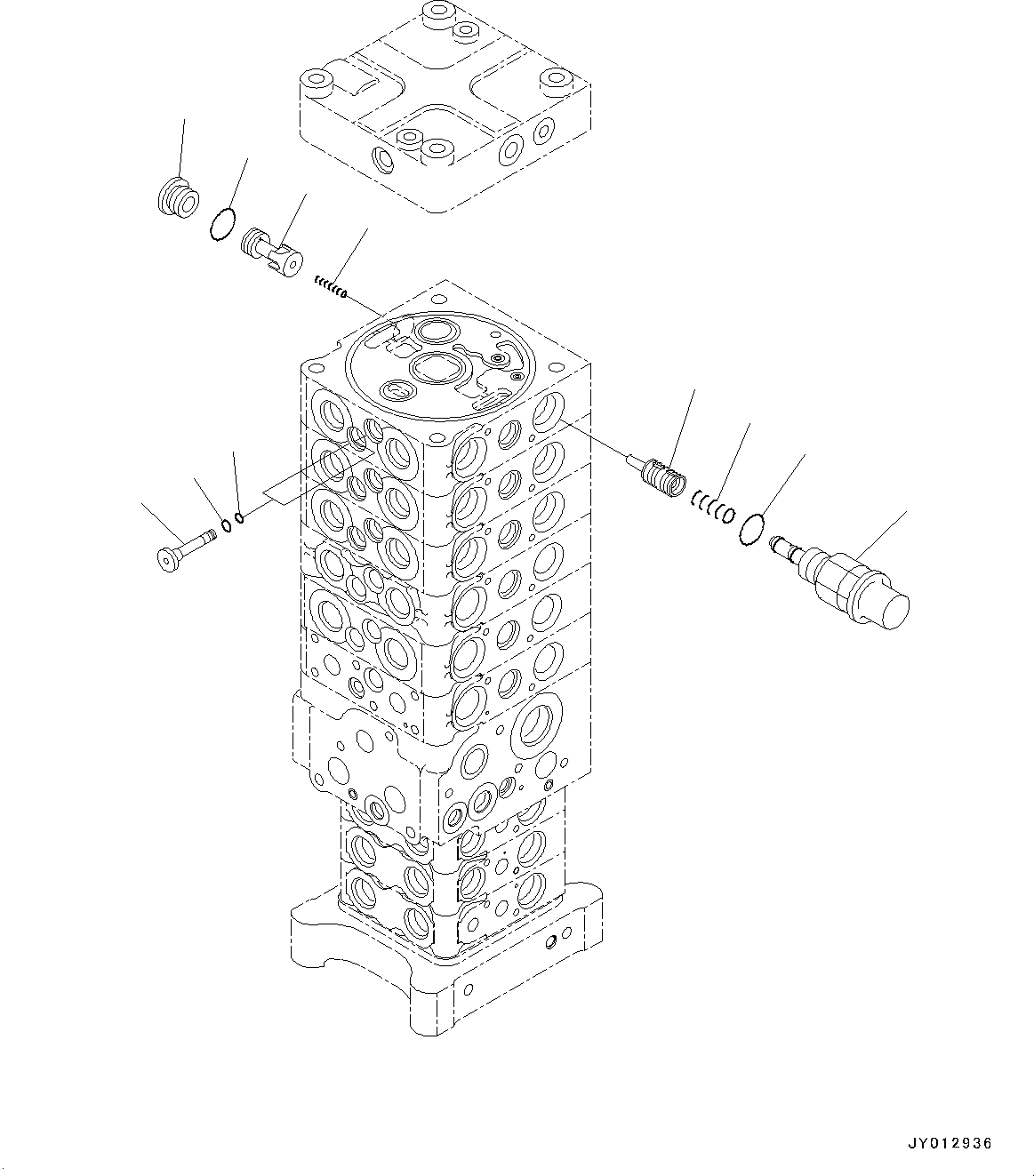 JY012936