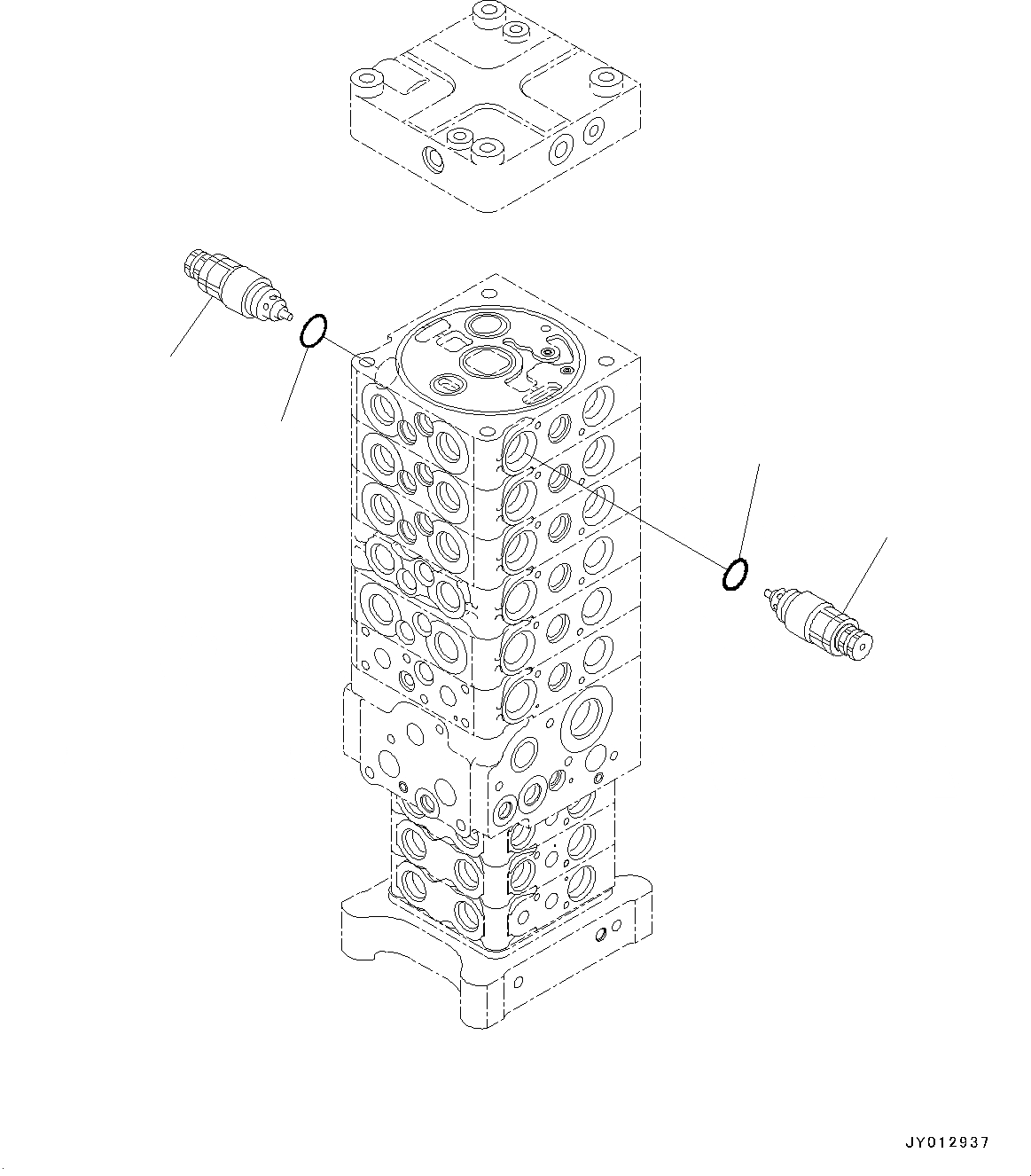 JY012937