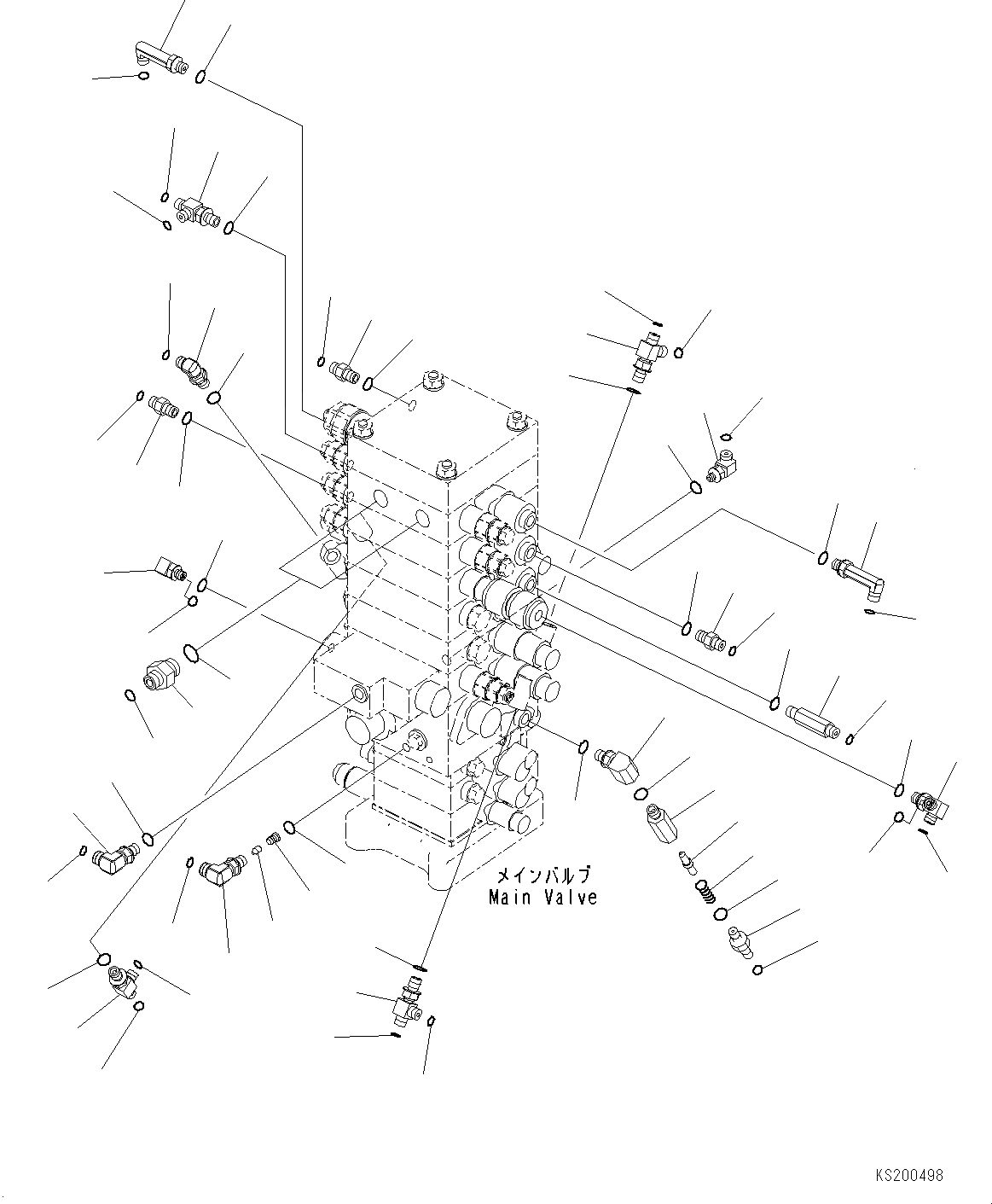 メインバルブ
Main Valve

KS200498