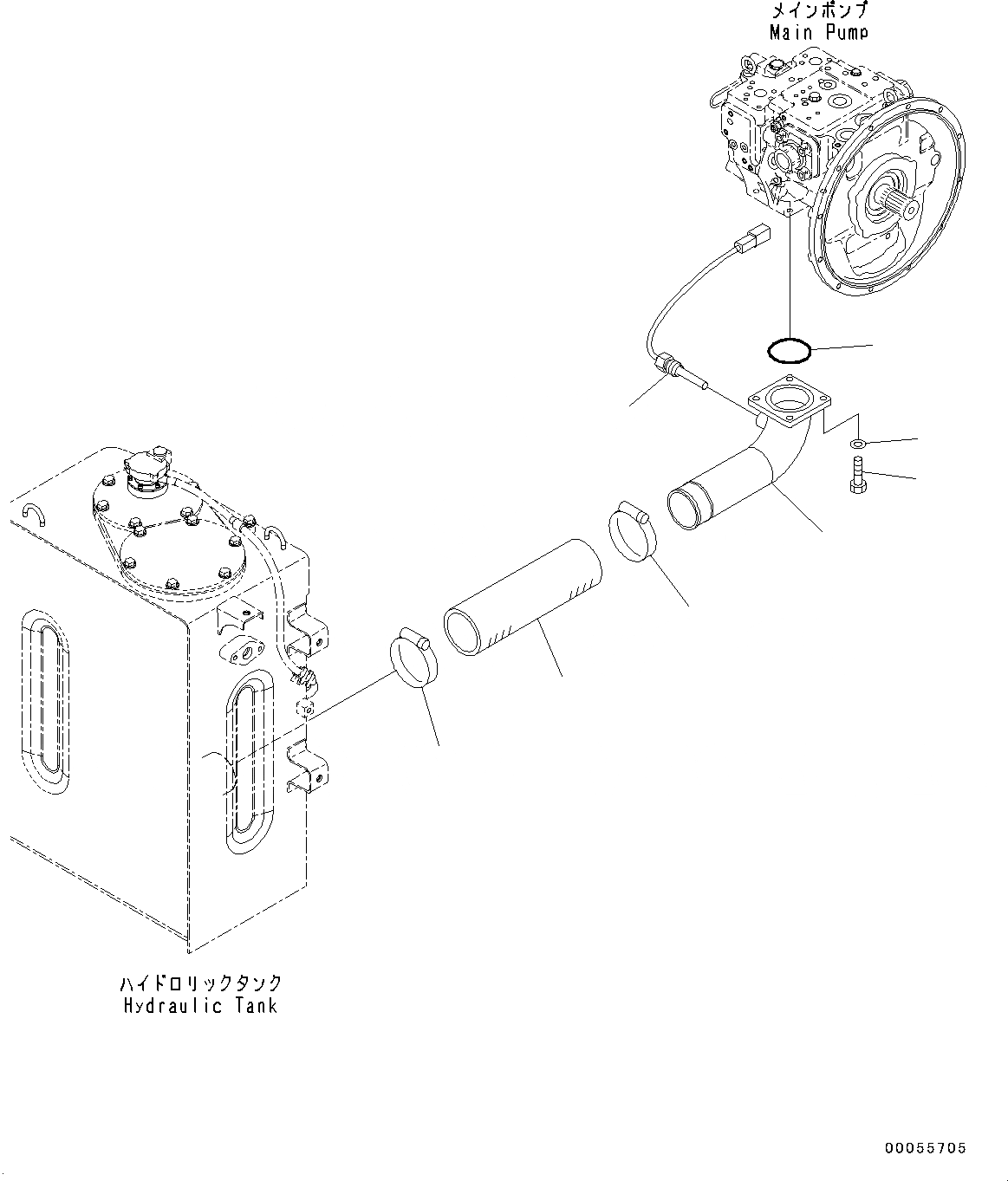 メインポンプ
Main Pump

ハイドロリックタンク
Hydraulic Tank

00055705