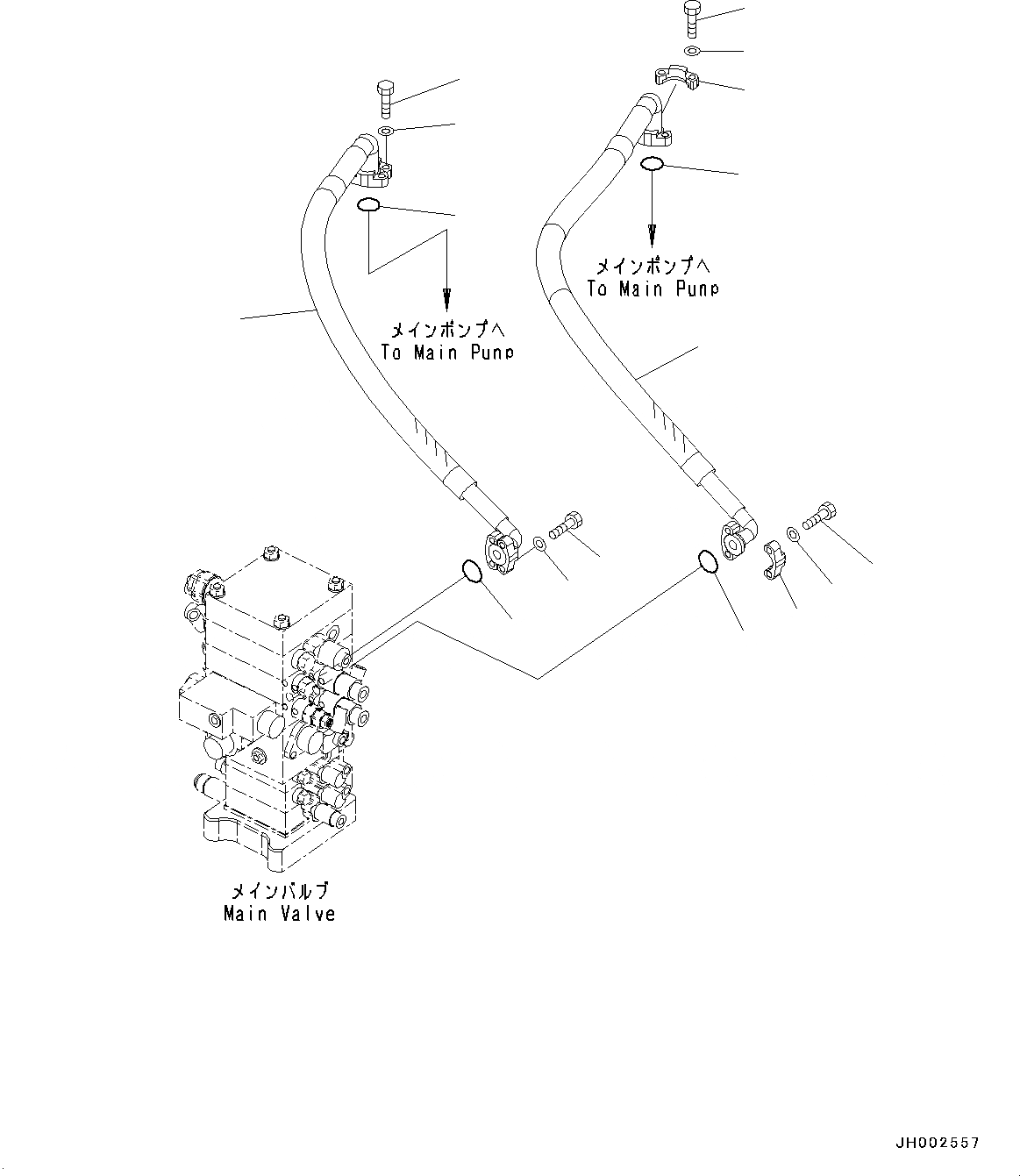 メインポンプへ
To Main Pump

メインポンプへ
To Main Pump

メインバルブ
Main Valve

JH002557