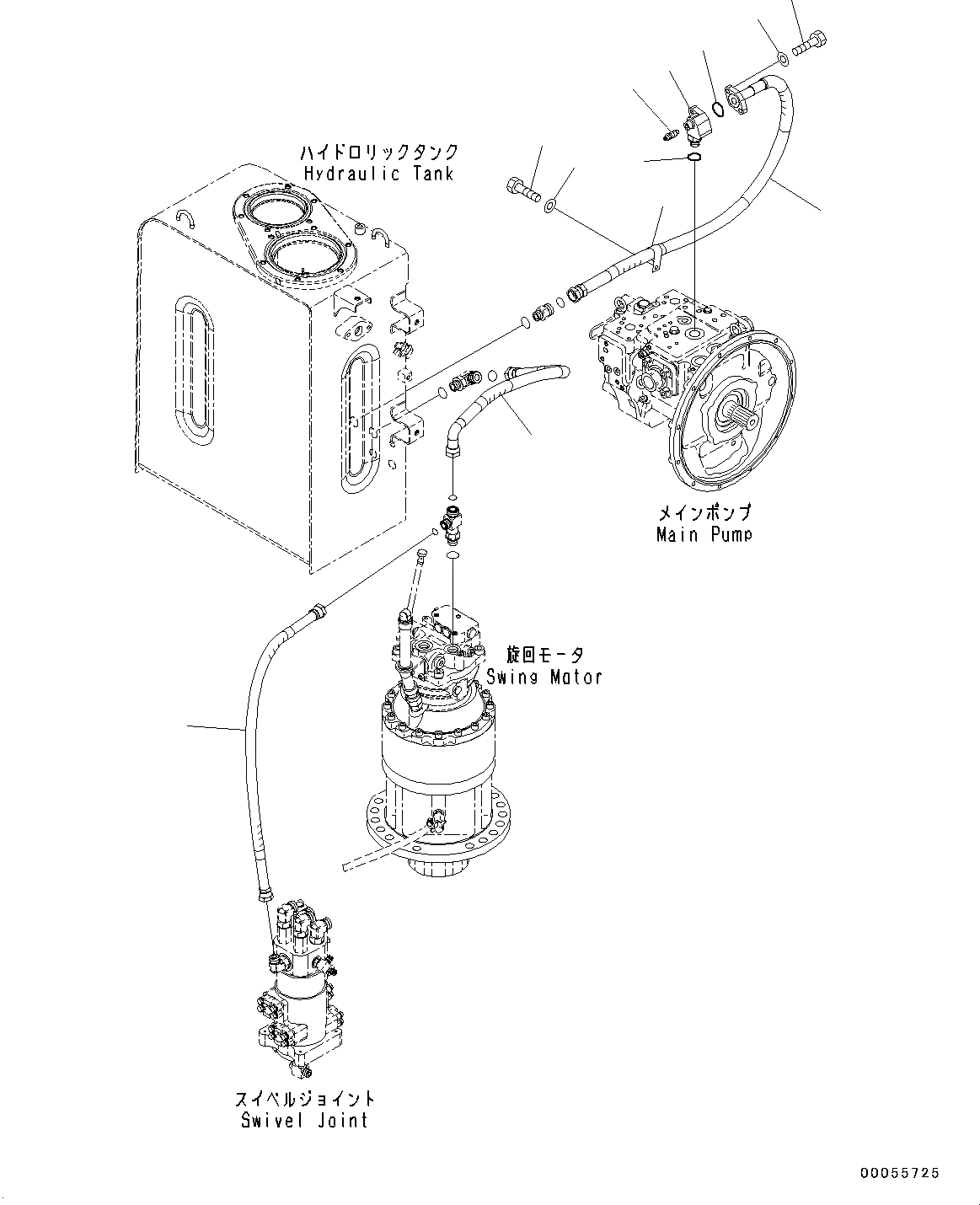 ハイドロリックタンク
Hydraulic Tank

メインポンプ
Main Pump

旋回モータ
Swing Motor

スイベルジョイント
Swivel Joint

00055725