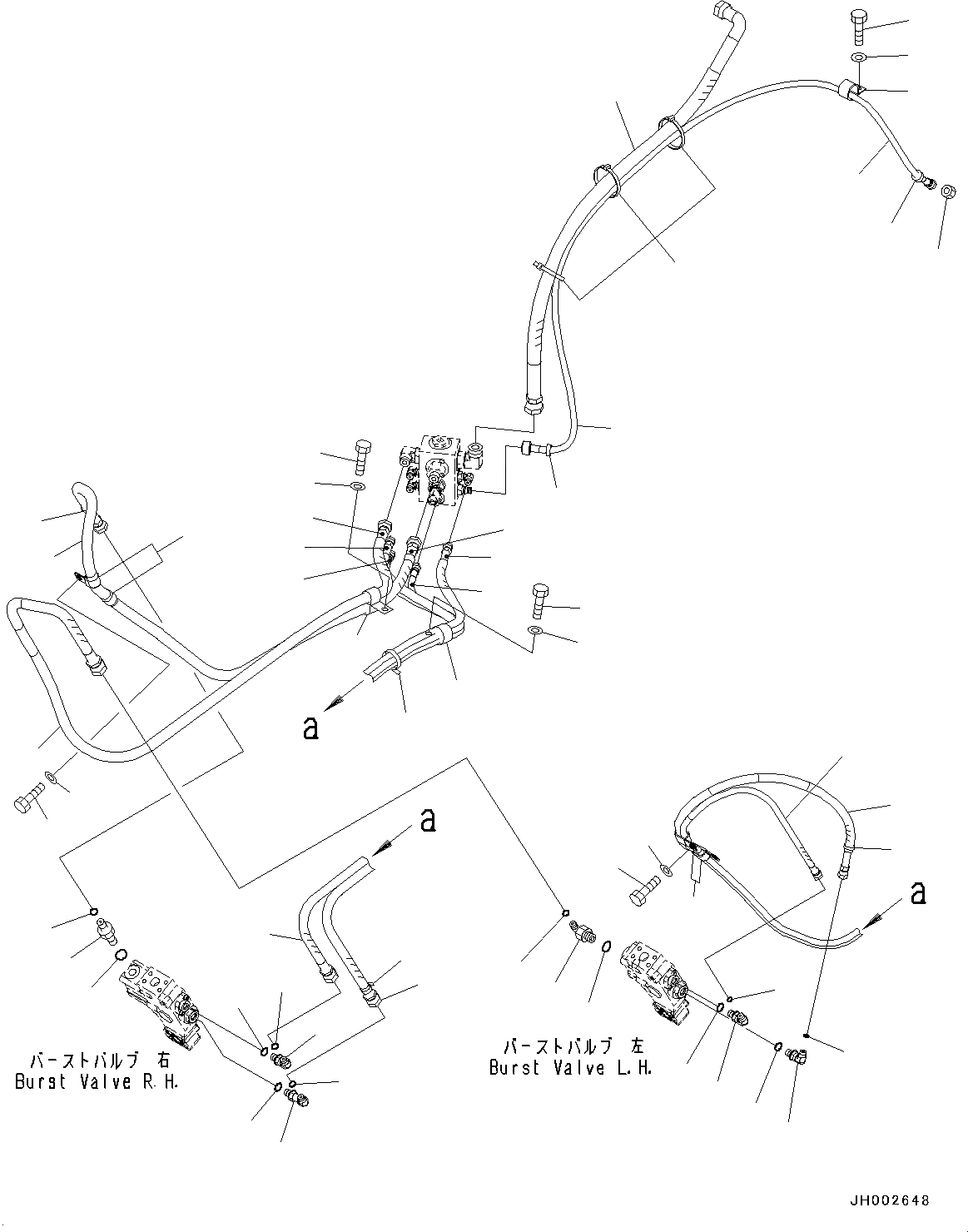 a

a

a

バーストバルブ 右
Burst Valve R.H.

バーストバルブ 左
Burst Valve L.H.

JH002648