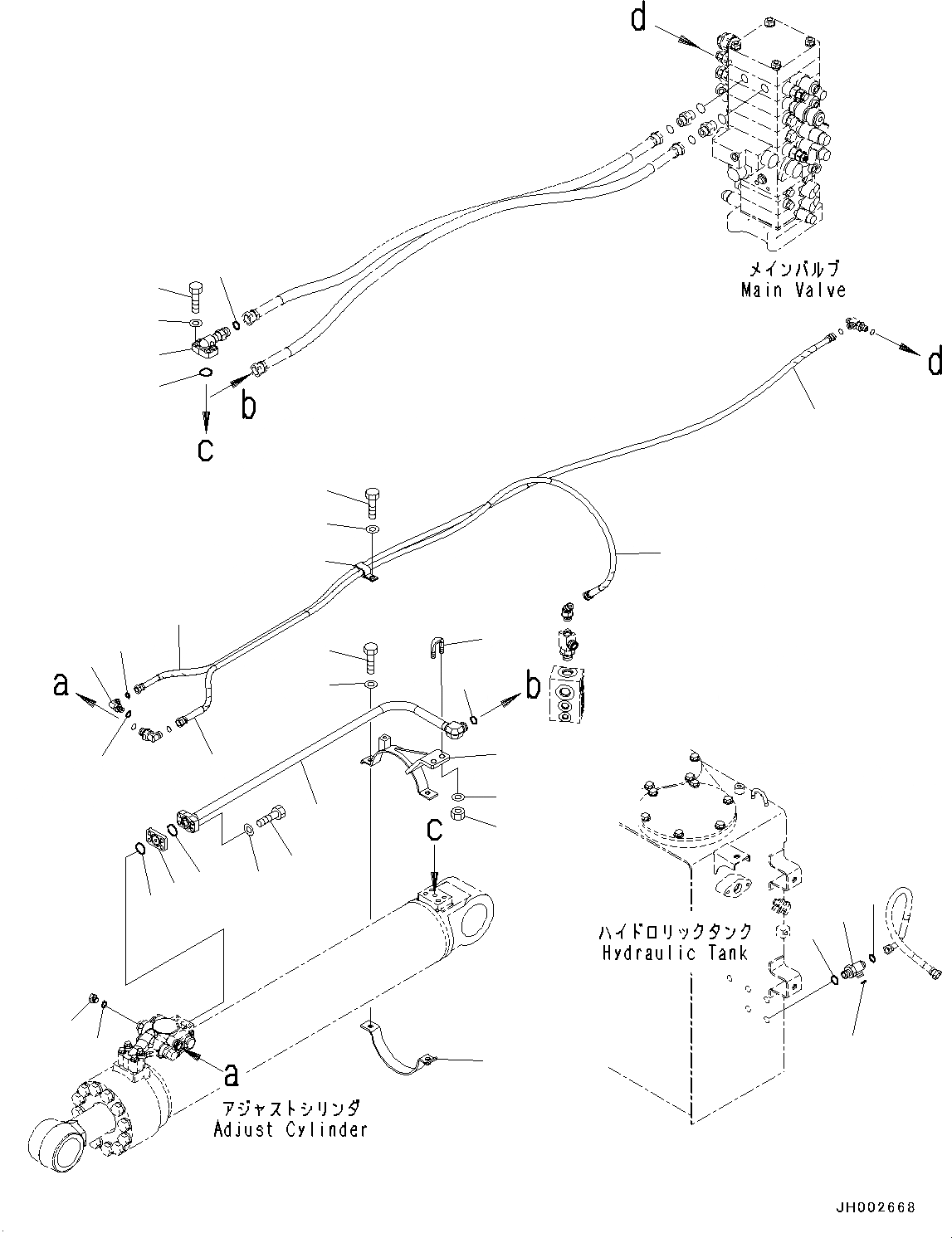 d

メインバルブ
Main Valve

d

b

c

a

b

c

ハイドロリックタンク
Hydraulic Tank

a

アジャストシリンダ
Adjust Cylinder

JH002668