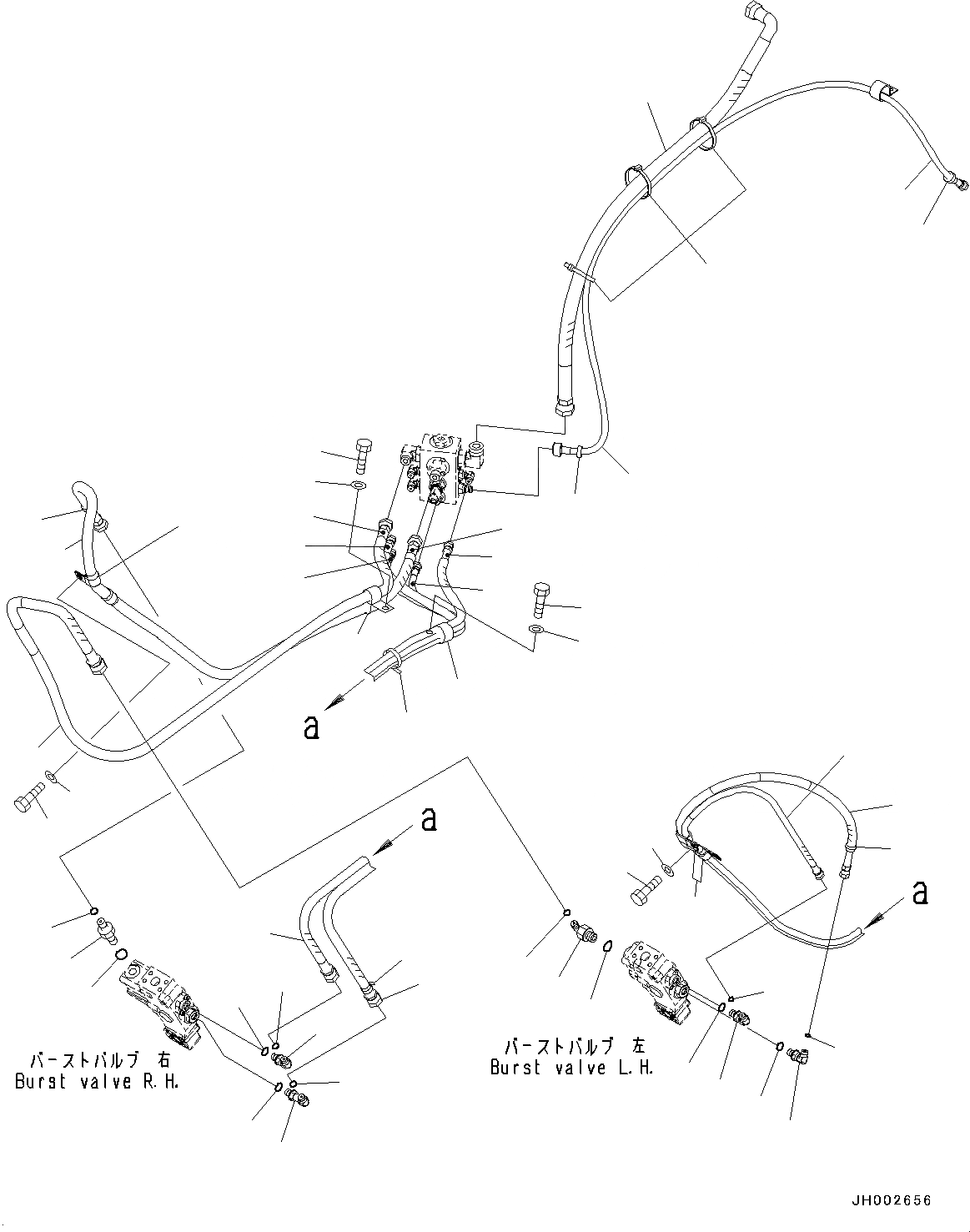 a

a

a

バーストバルブ 右
Burst valve R.H.

バーストバルブ 左
Burst valve L.H.

JH002656