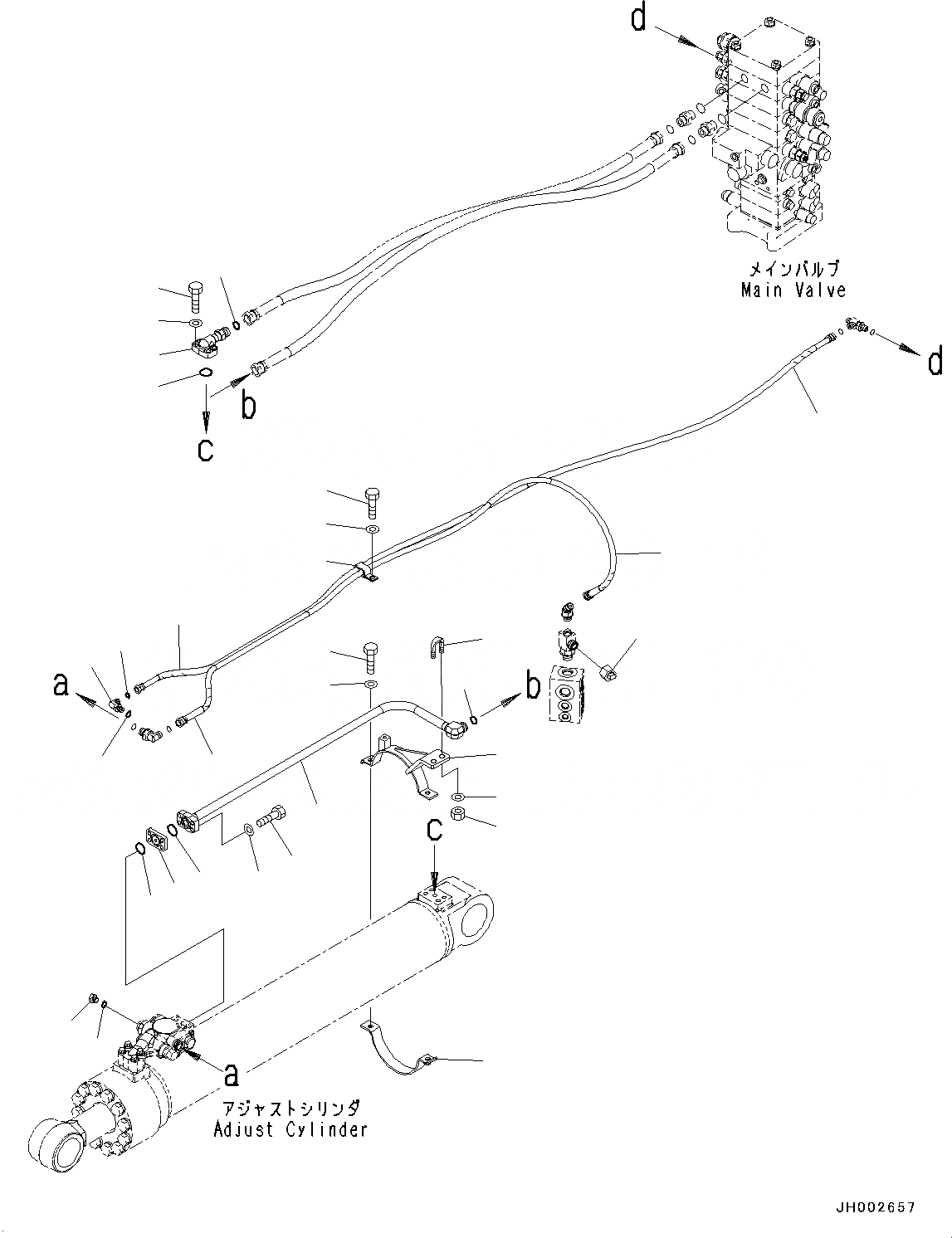 d

メインバルブ
Main Valve

d

b

c

a

b

c

a

アジャストシリンダ
Adjust Cylinder

JH002657