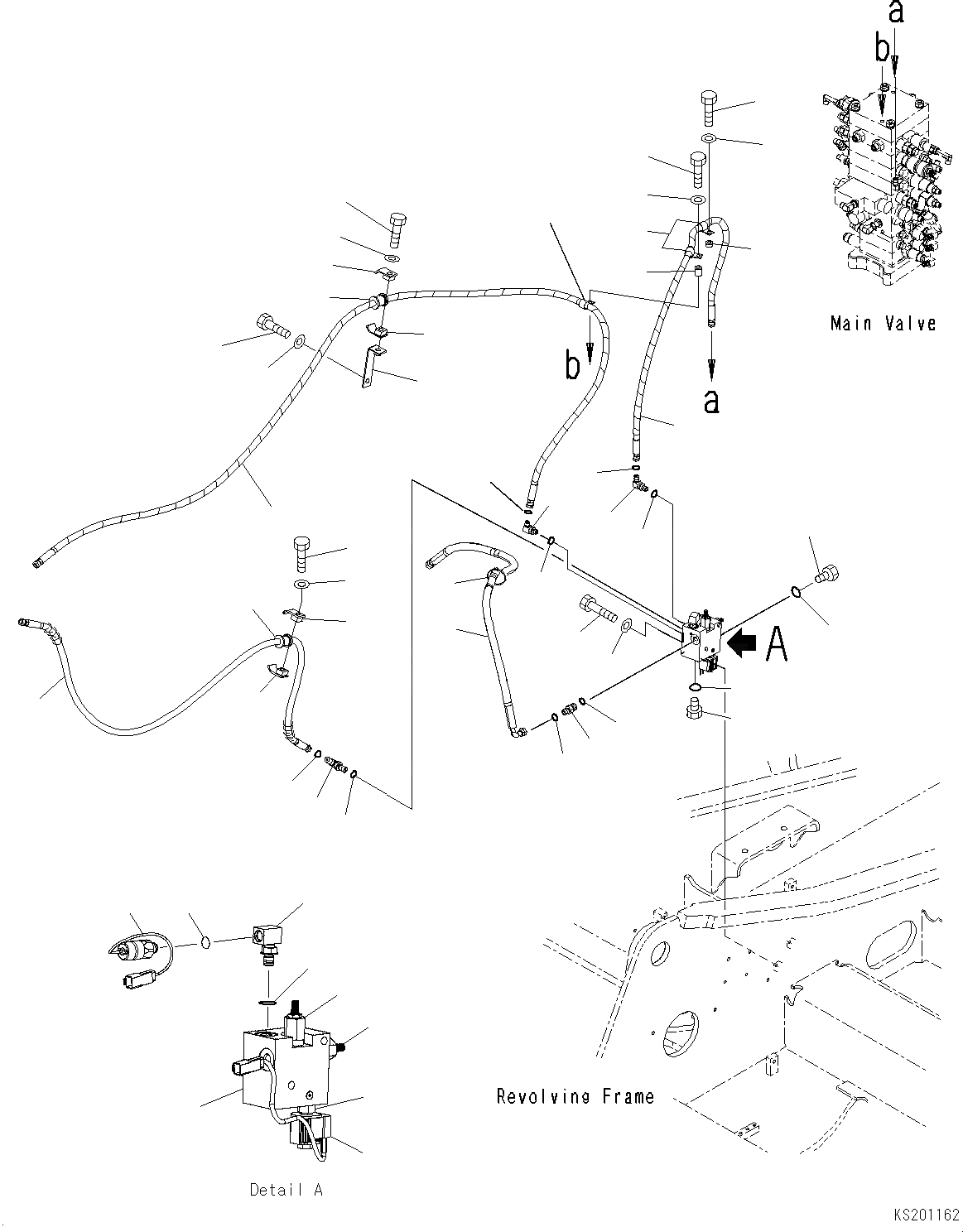 a
b
Main Valve
b
a
A
Revolving Frame
Detail A
KS201162