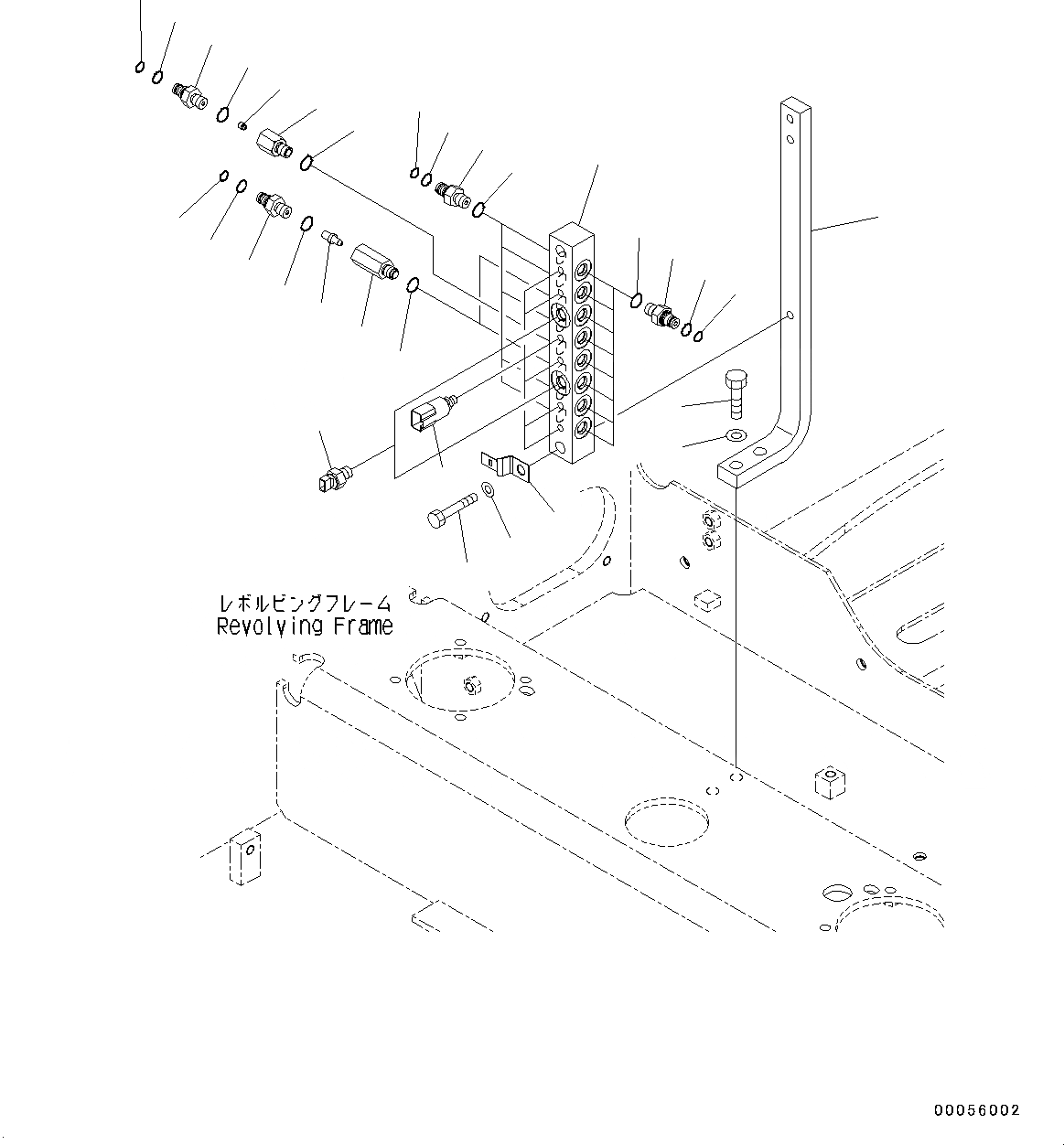 レボルビングフレーム
Revolving Frame

00056002