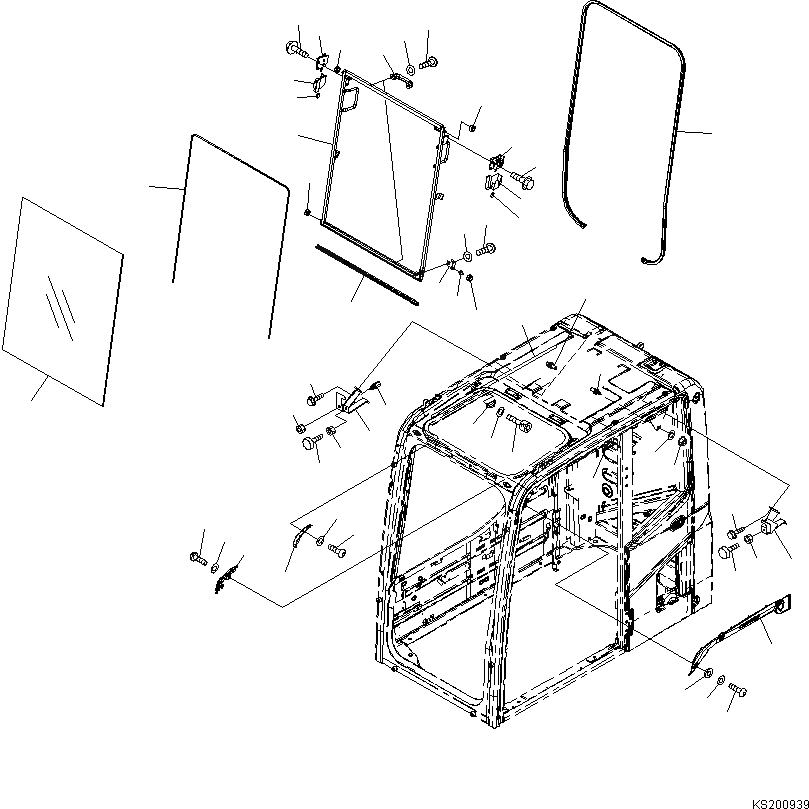 KS200939