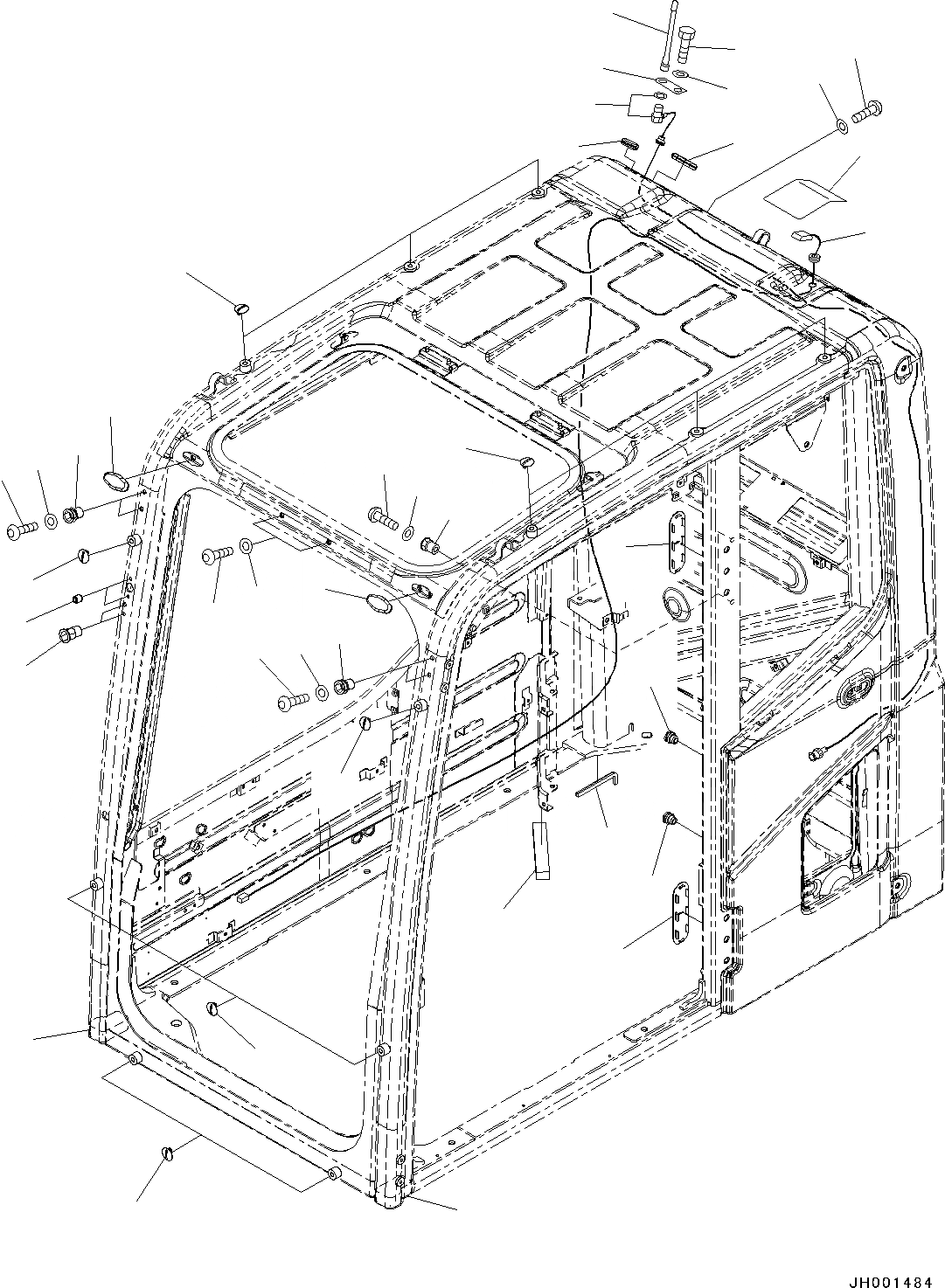 JH001484