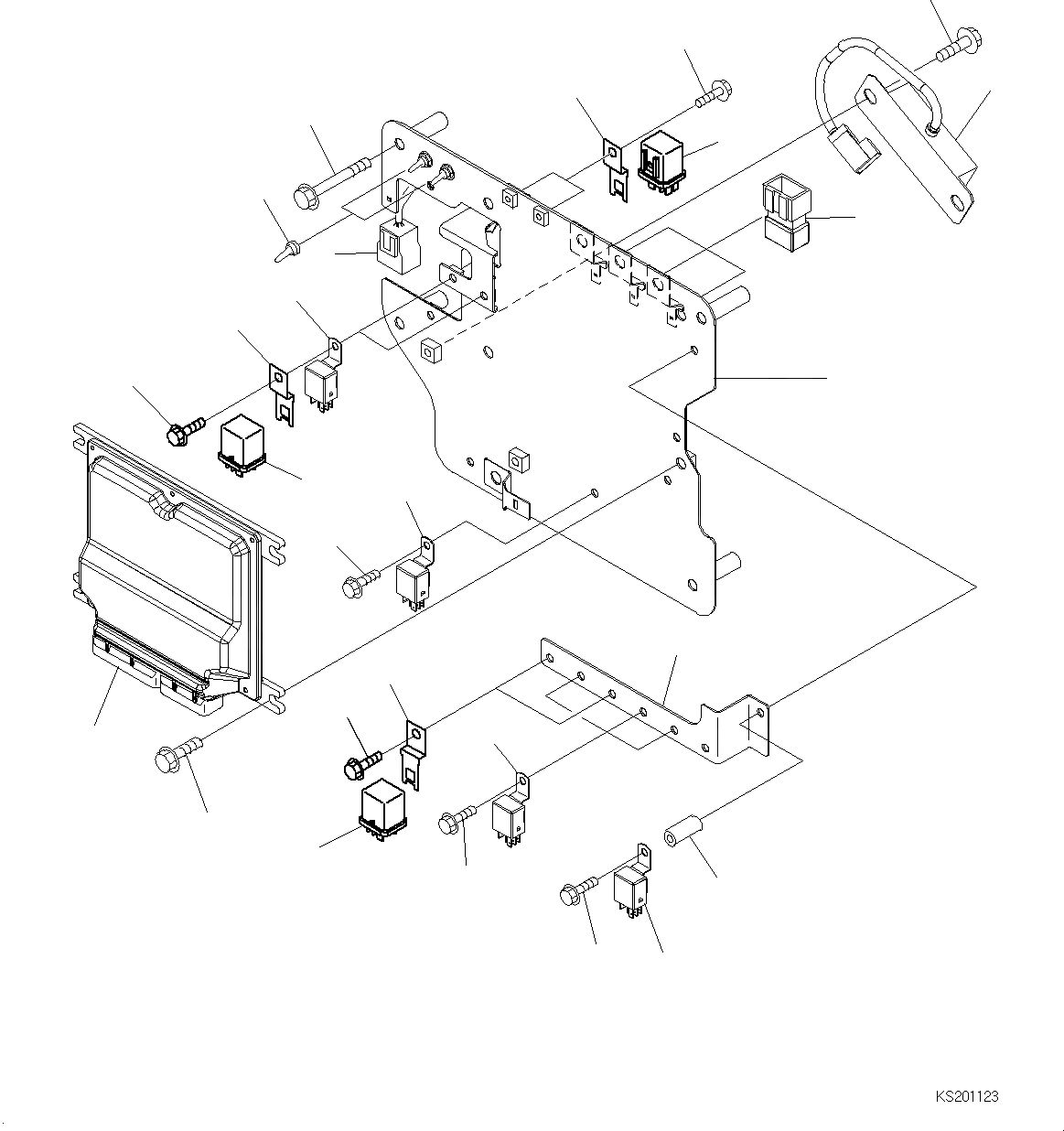 KS201123