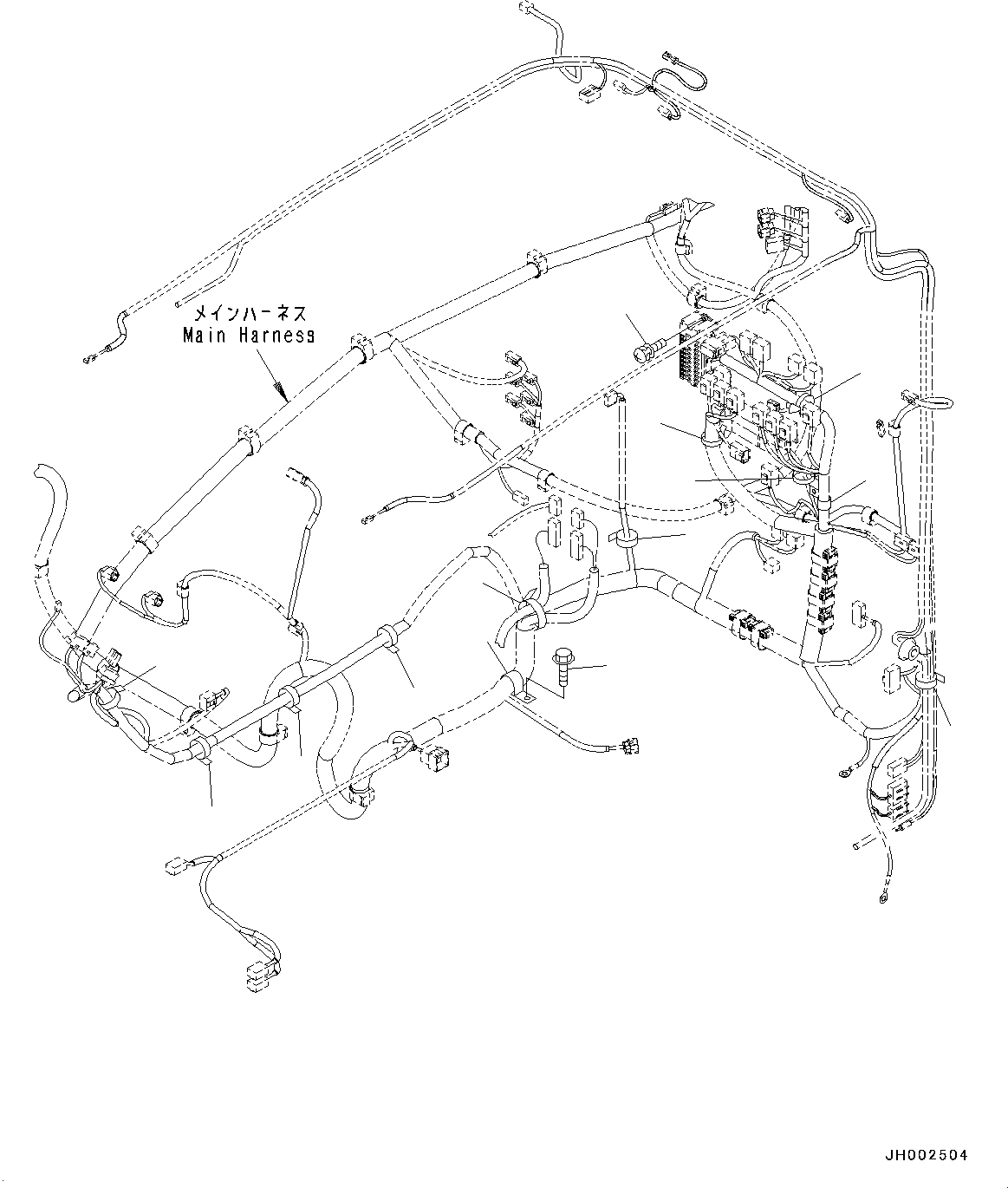 メインハーネス
Main Harness

JH002504