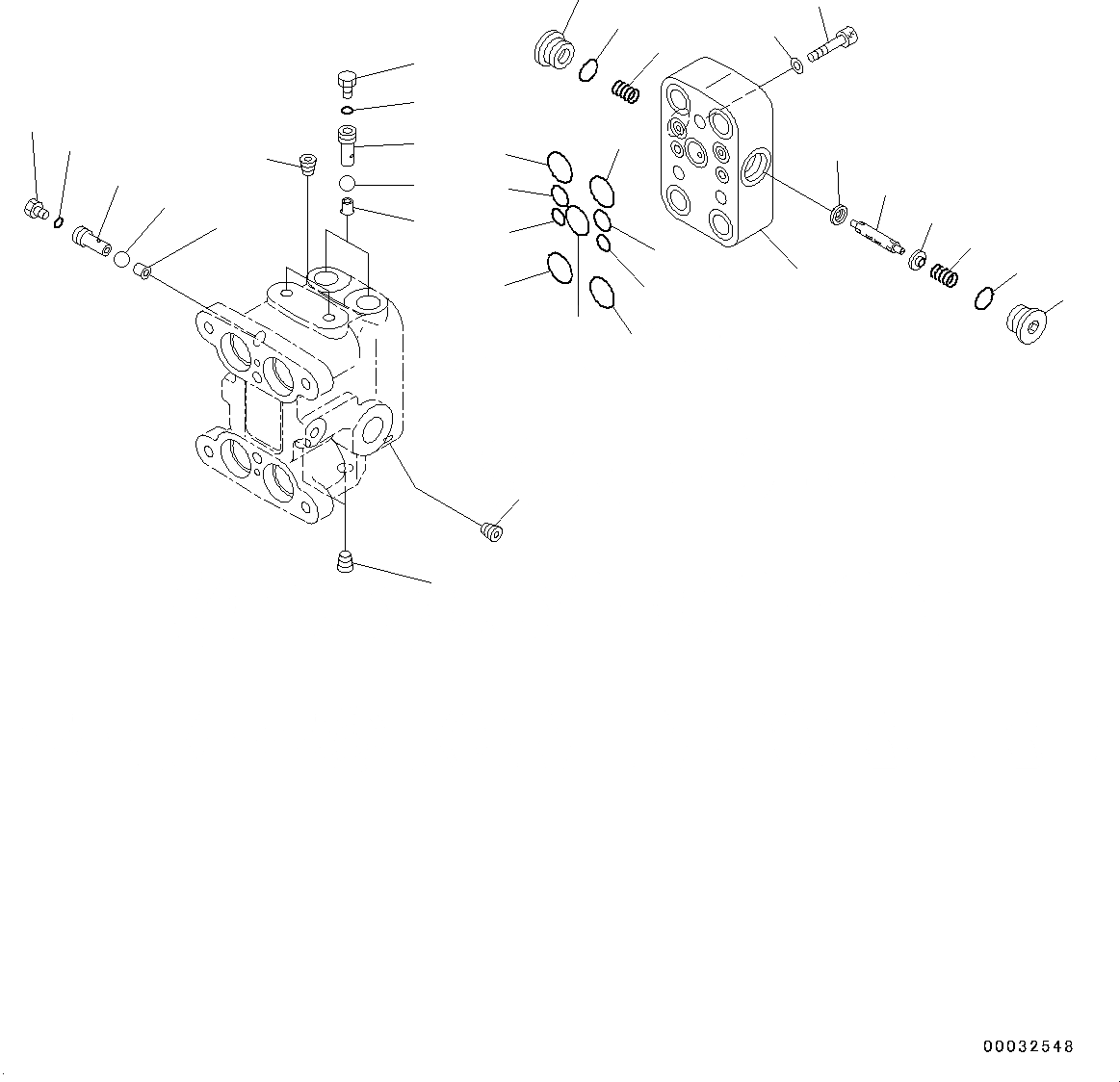 00032548