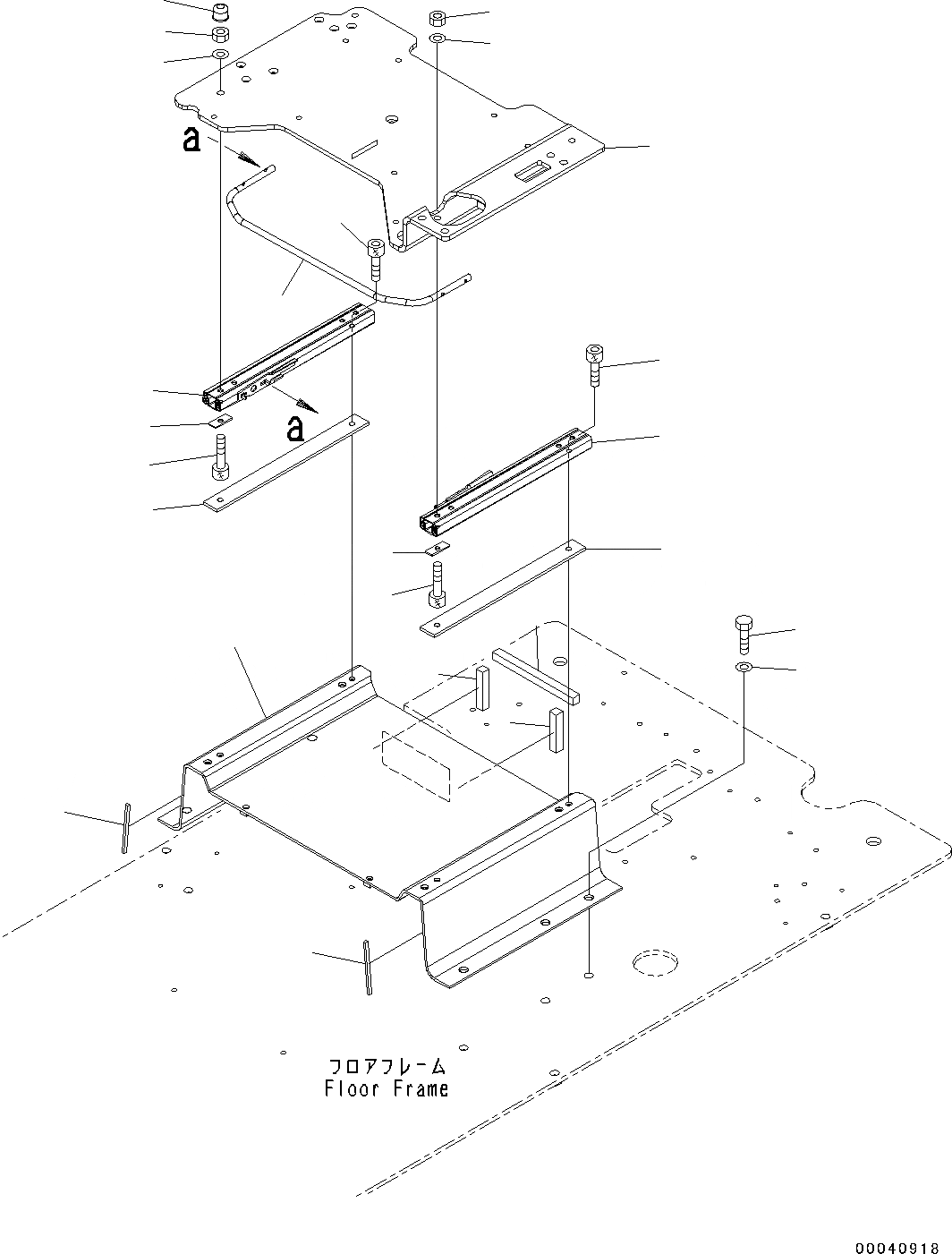 a

a

フロアフレーム
Floor Frame

00040918