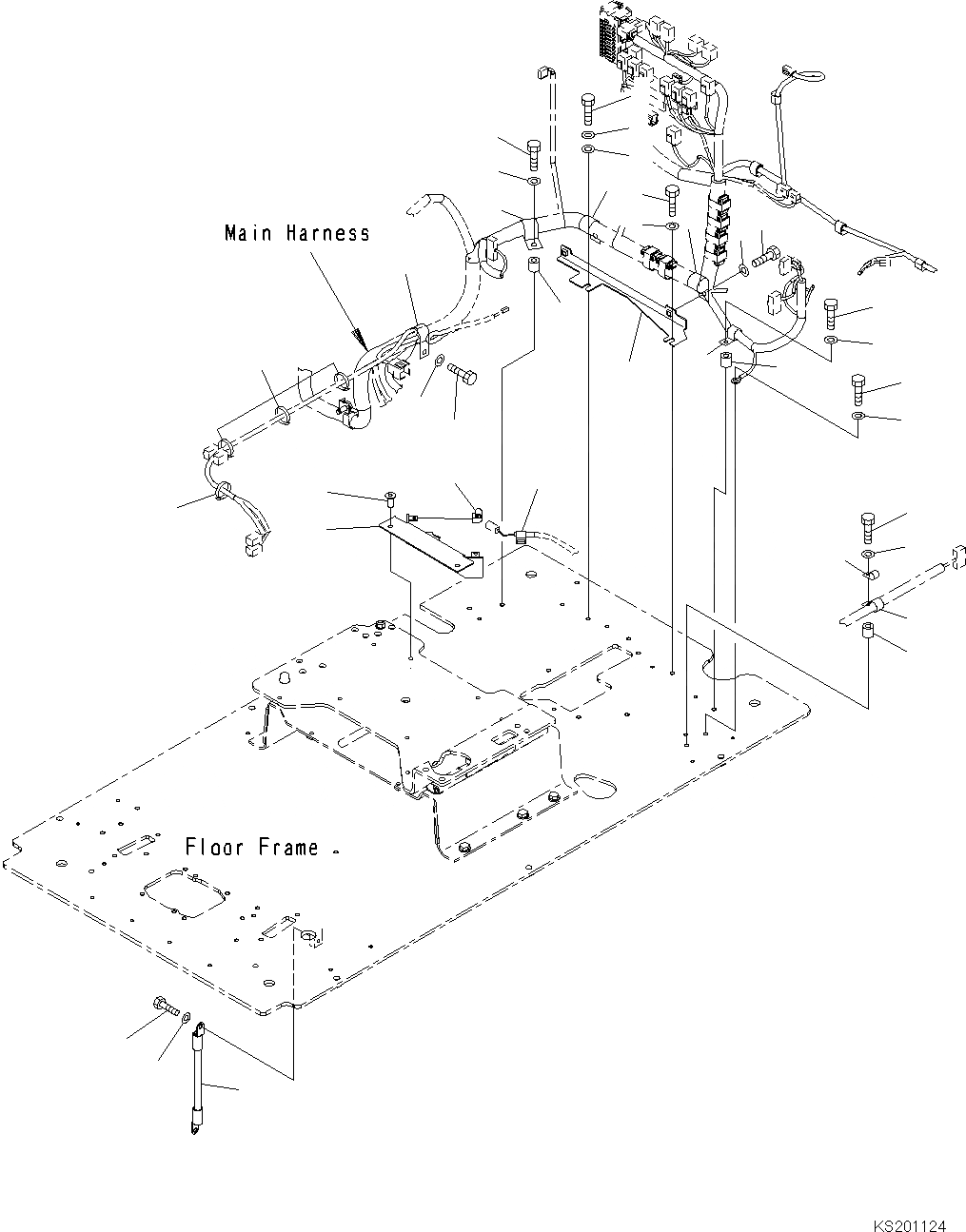 Main Harness

Floor Frame

KS201124