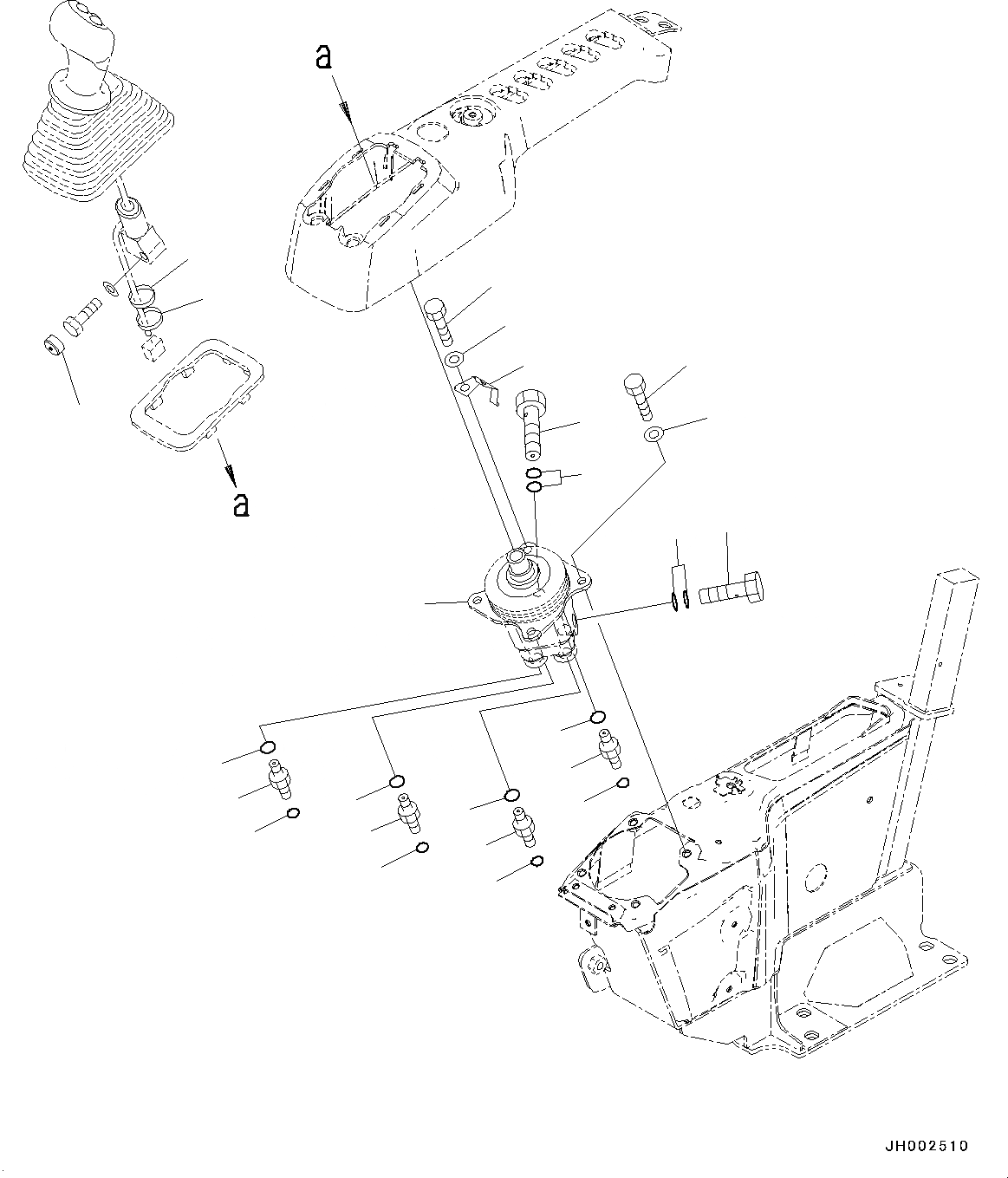 a

a

JH002510