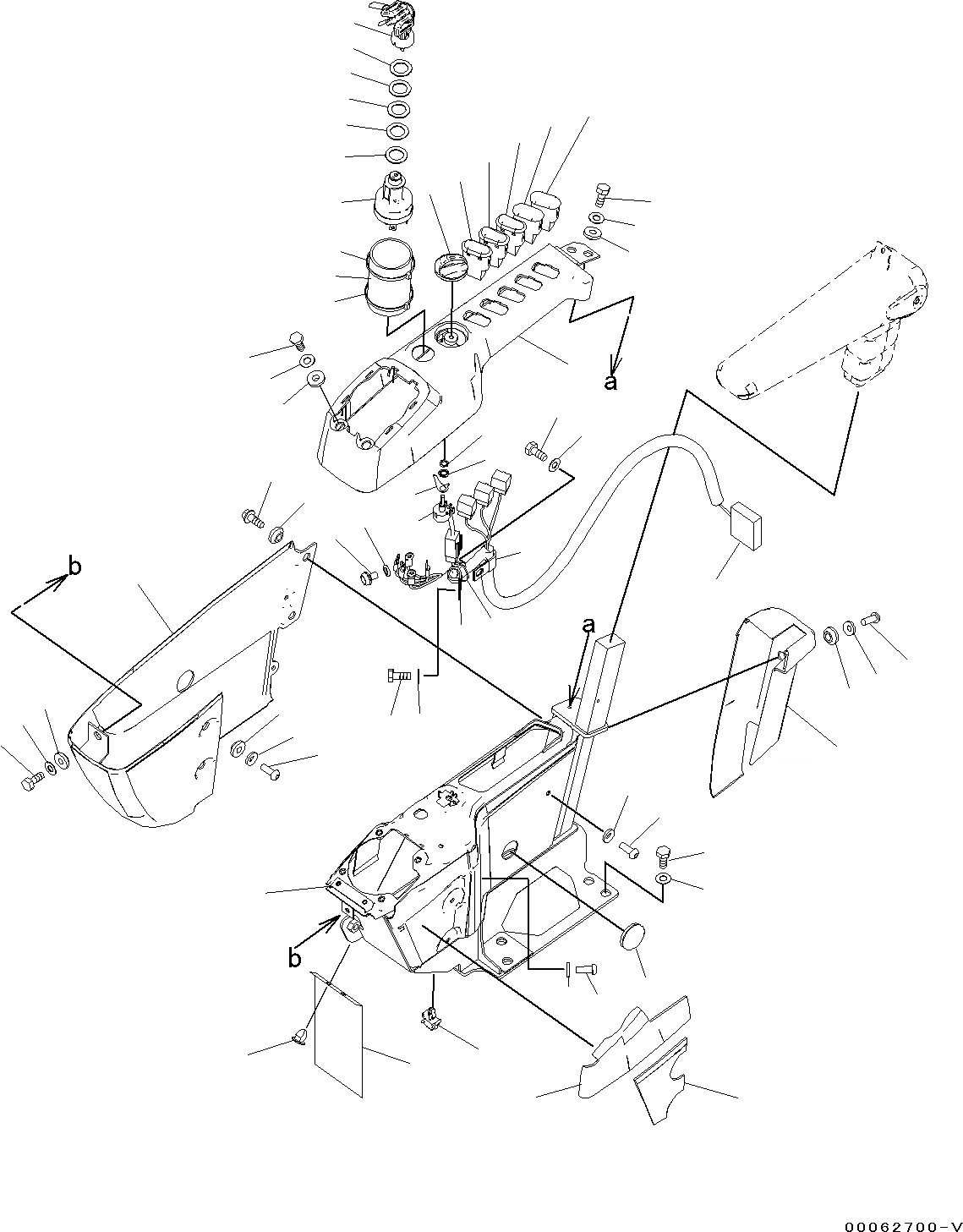 a

b

a

b

00062700-V