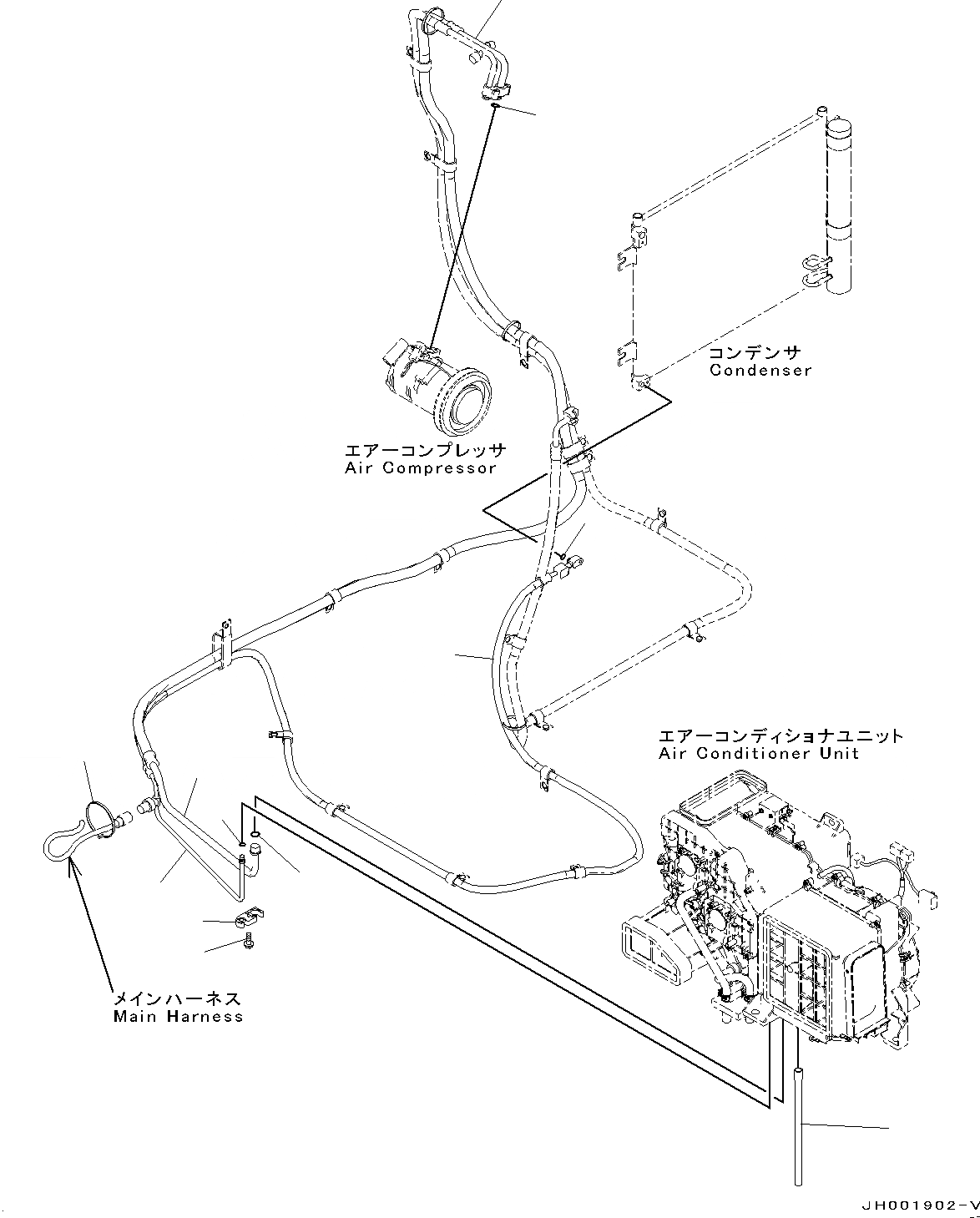 コンデンサ
Condenser

エアーコンプレッサ
Air Compressor

エアーコンディショナユニット
Air Conditioner Unit

メインハーネス
Main Harness

JH001902-V