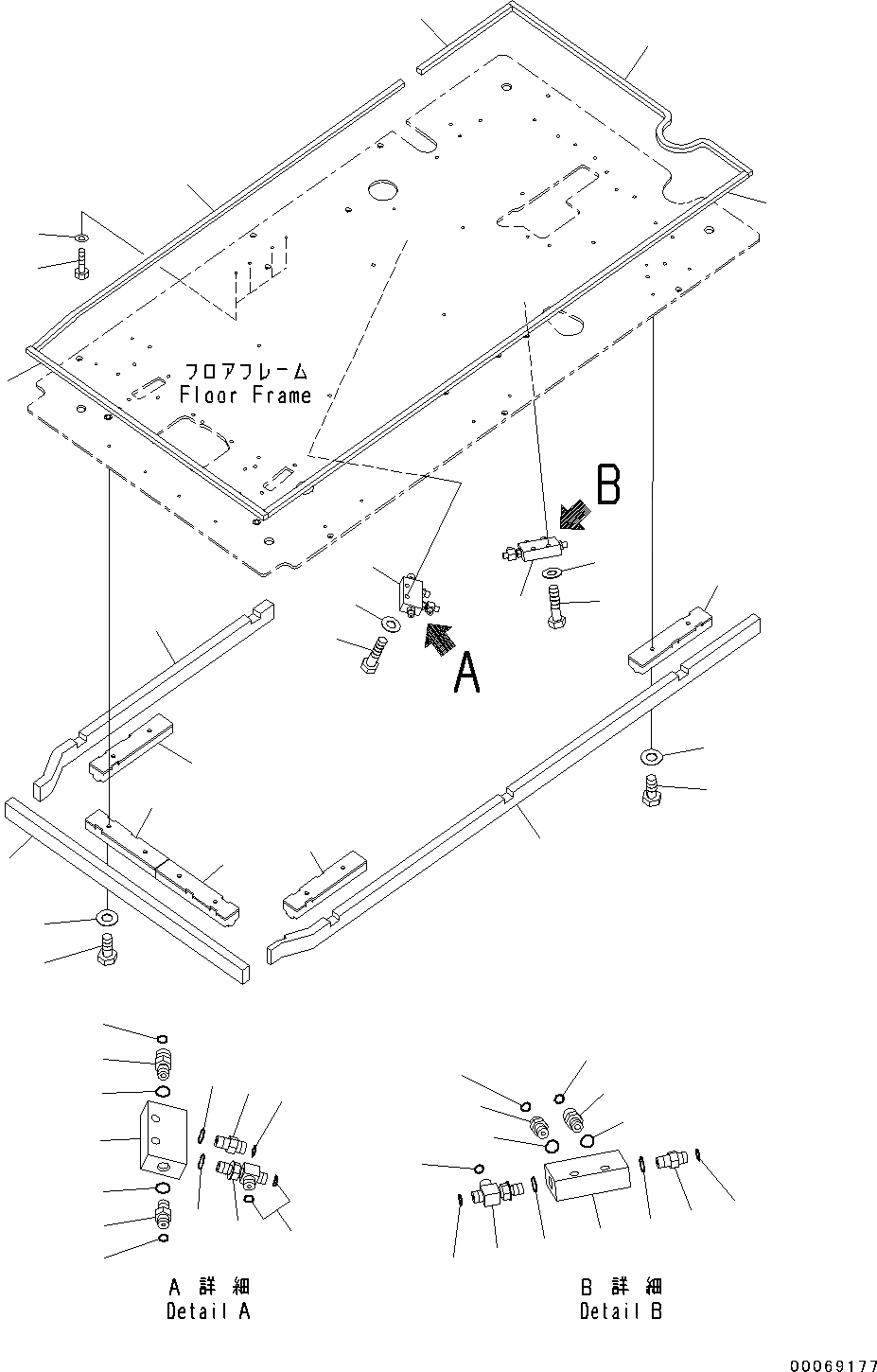 フロアフレーム
Floor Frame

B

A

A 詳 細
Detail A

B 詳 細
Detail B

00069177