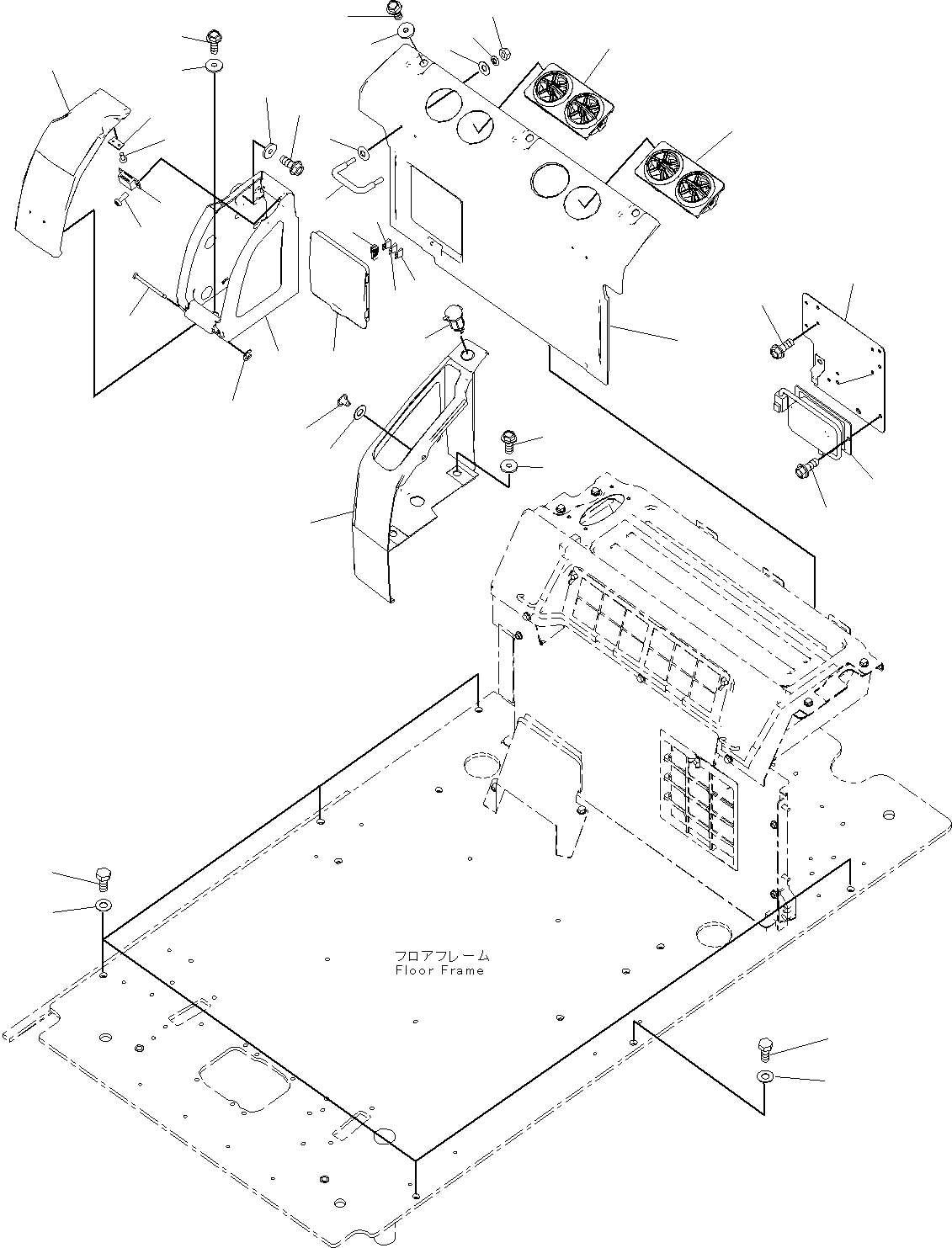 フロアフレーム
Floor Frame