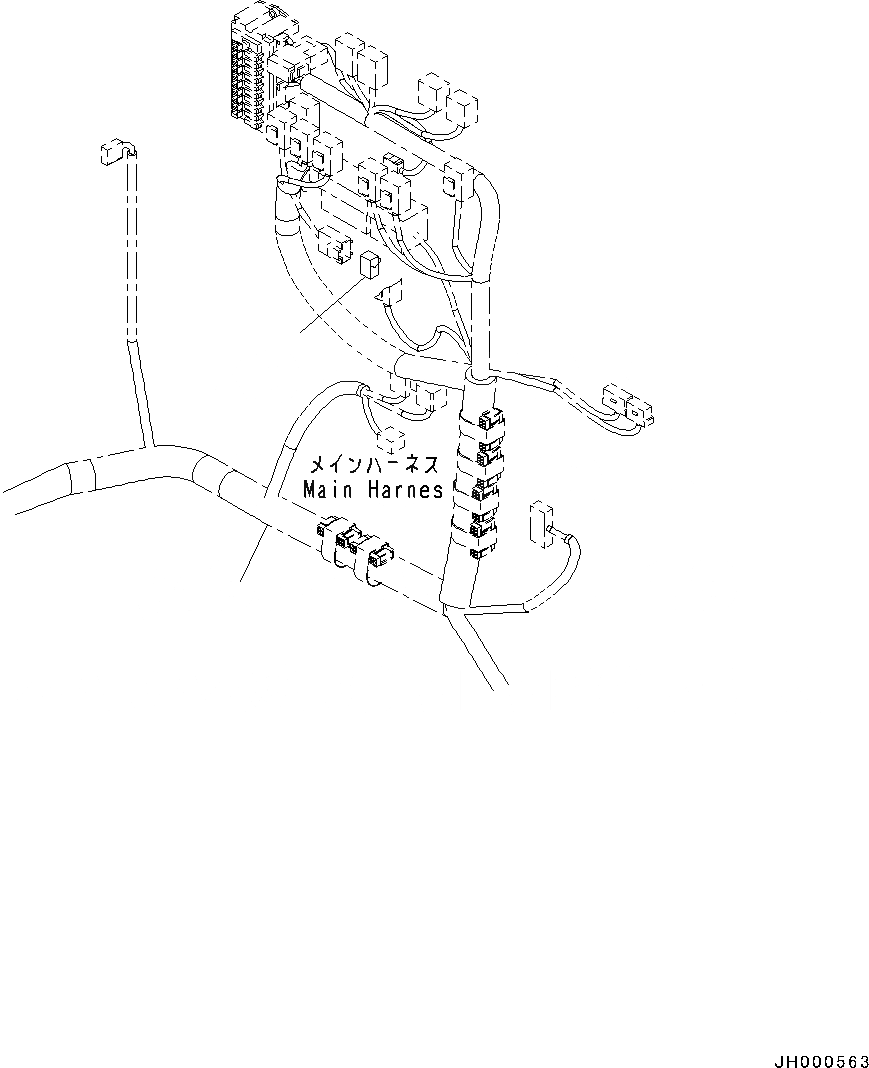 メインハーネス
Main Harnes

JH000563