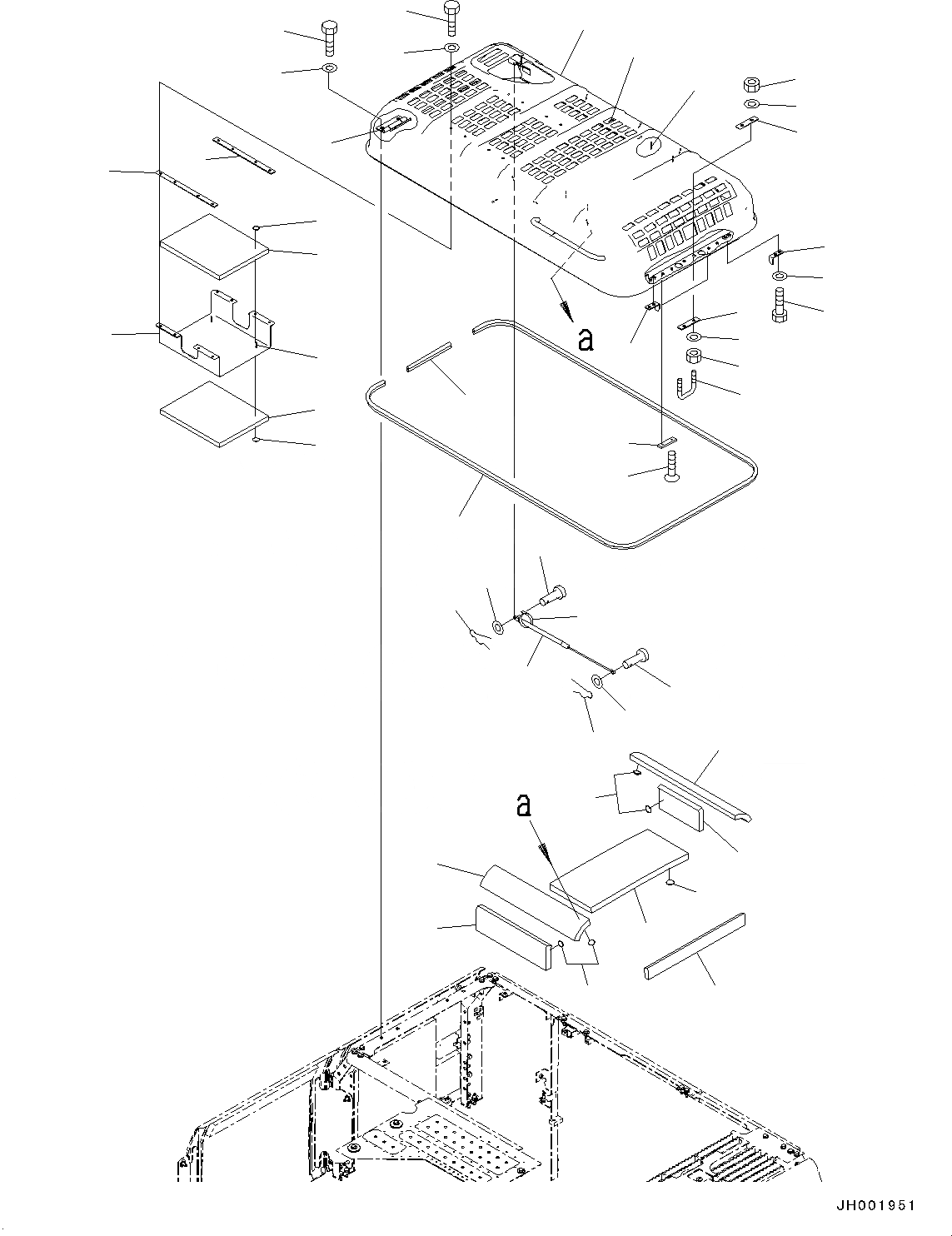 a

a

JH001951