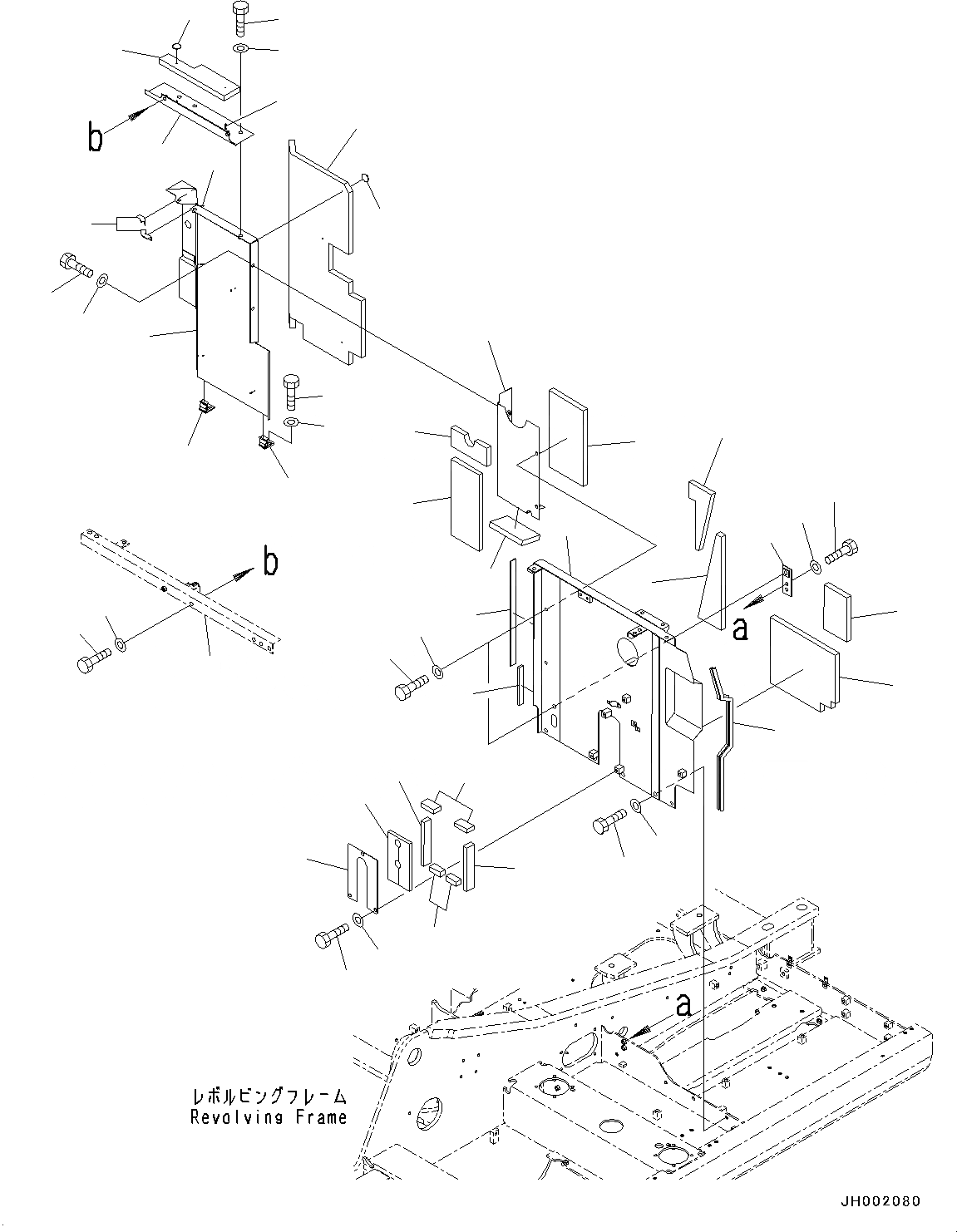 b

b

a

a

レボルビングフレーム
Revolving Frame

JH002080