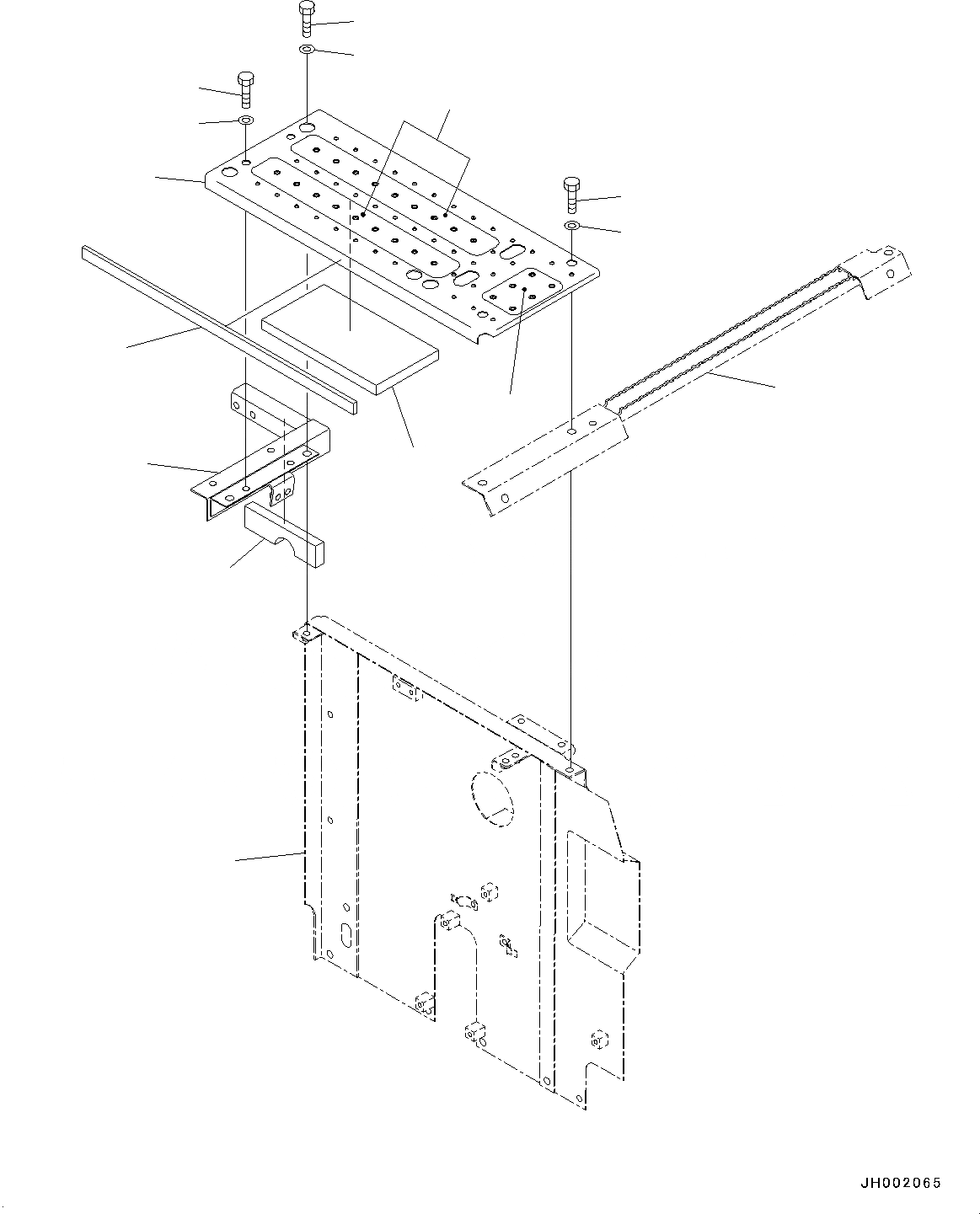 JH002065