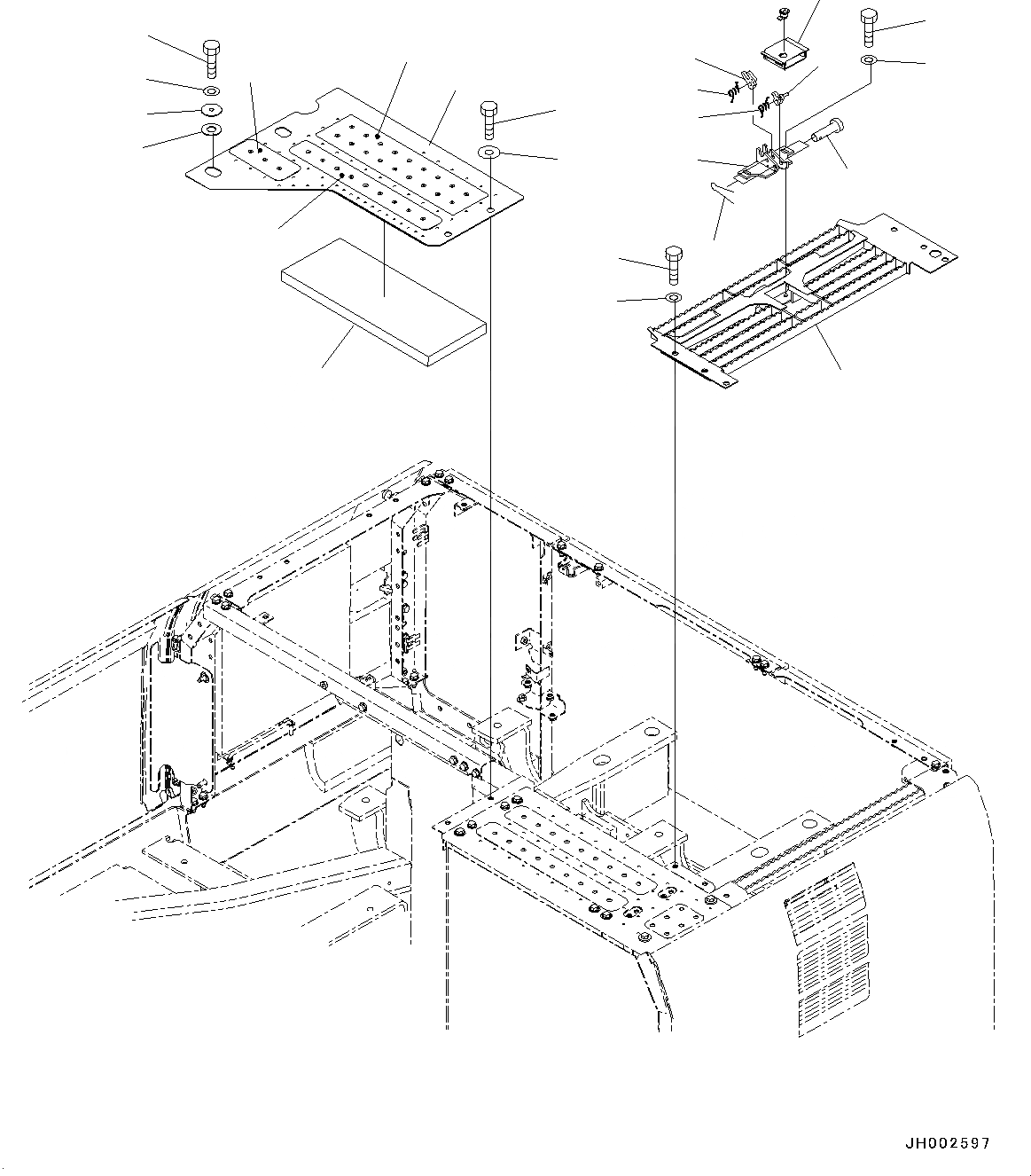 JH002597