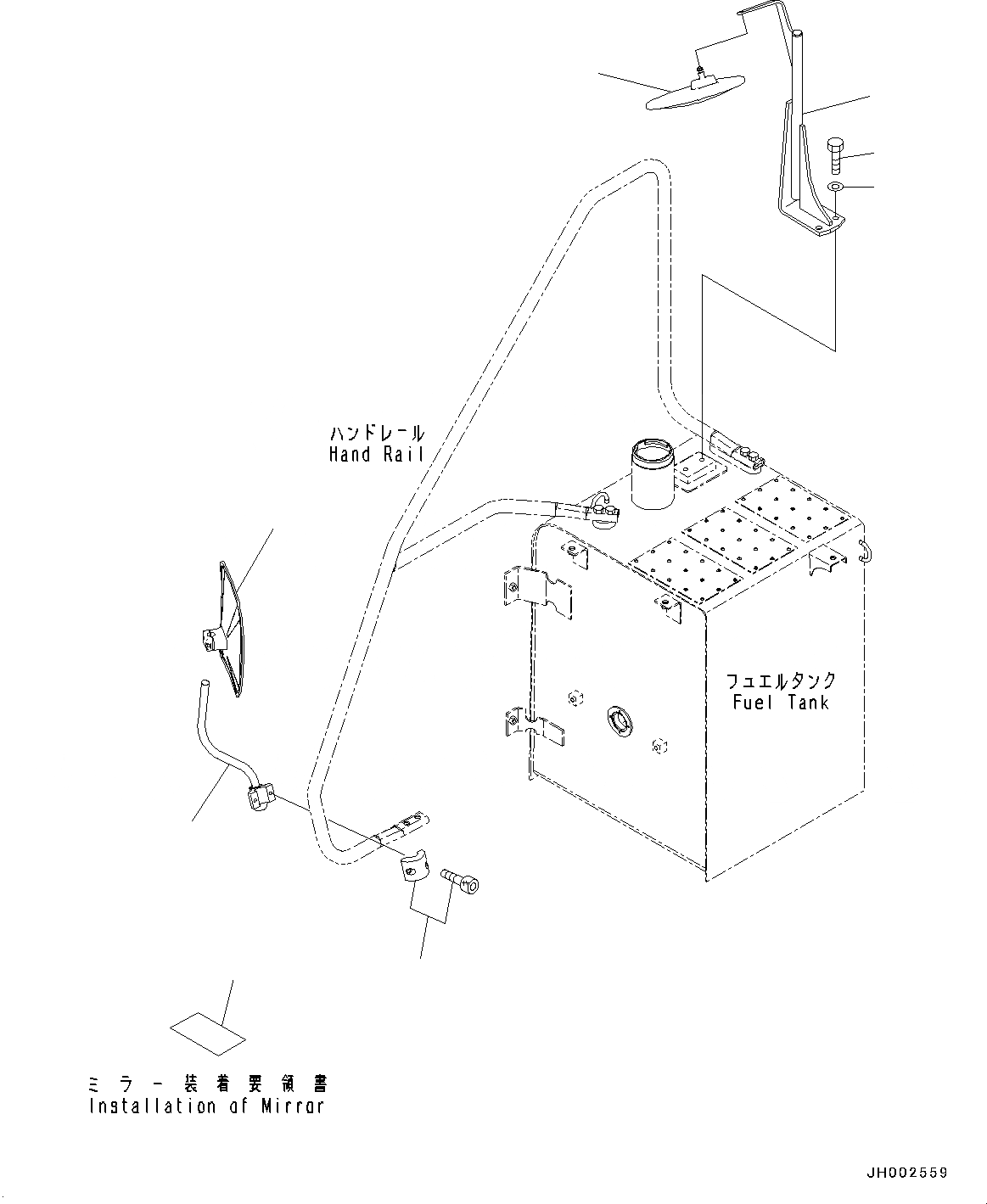 ハンドレール
Hand Rail

フュエルタンク
Fuel Tank

ミラー装着要領書
Installation of Mirror

JH002559