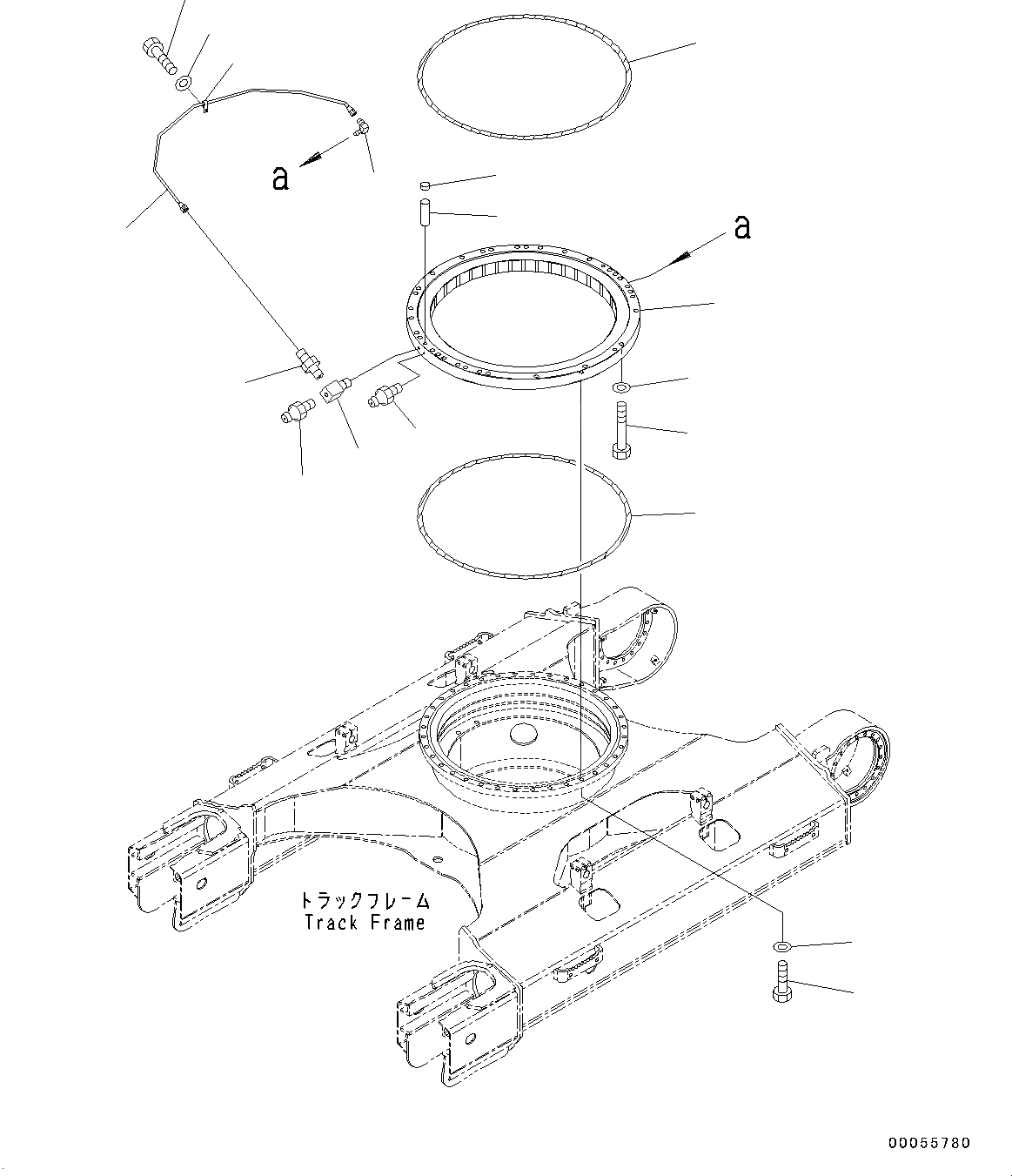 a

a

トラックフレーム
Track Frame

00055780