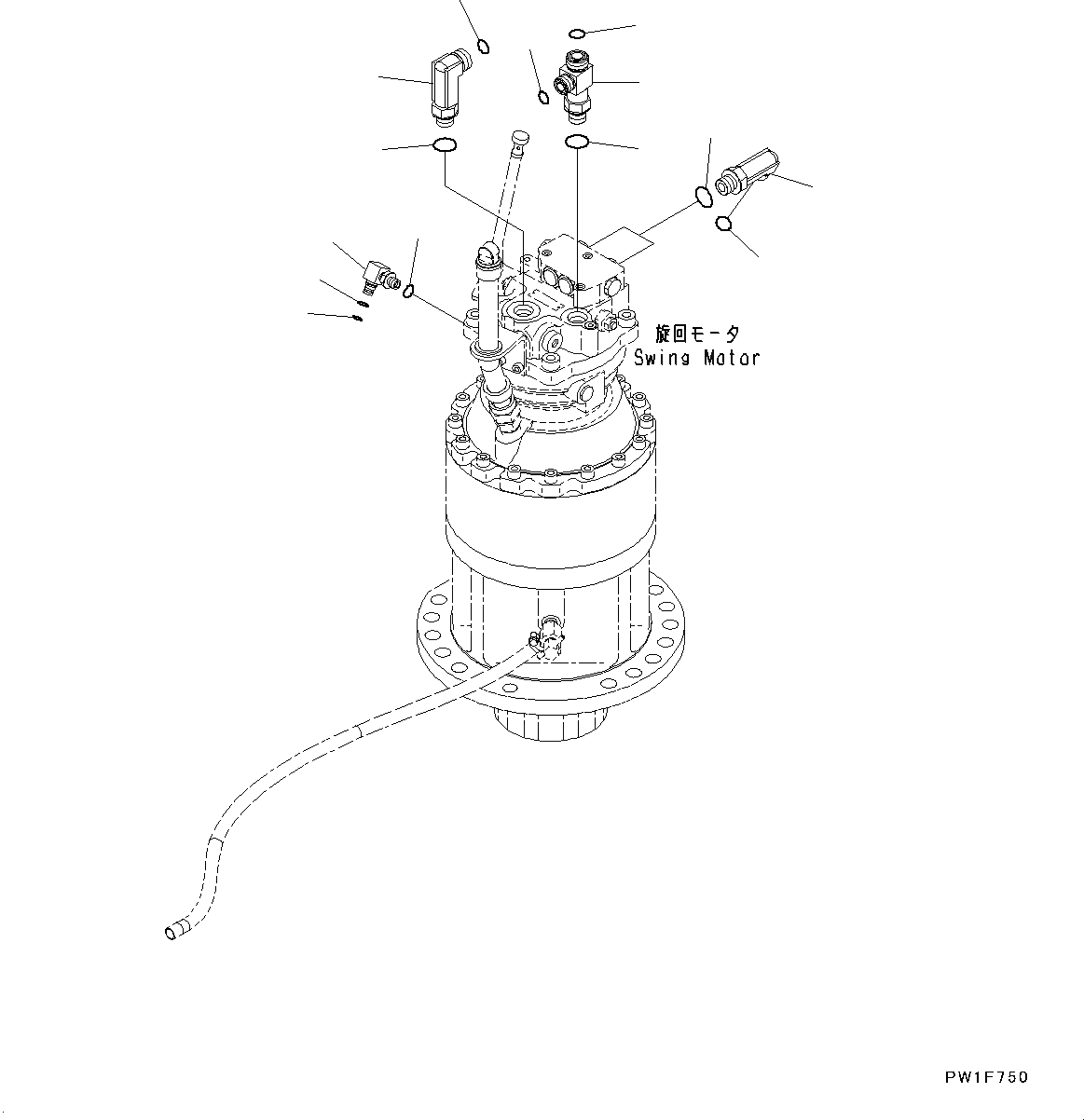 旋回モータ
Swing Motor

PW1F750