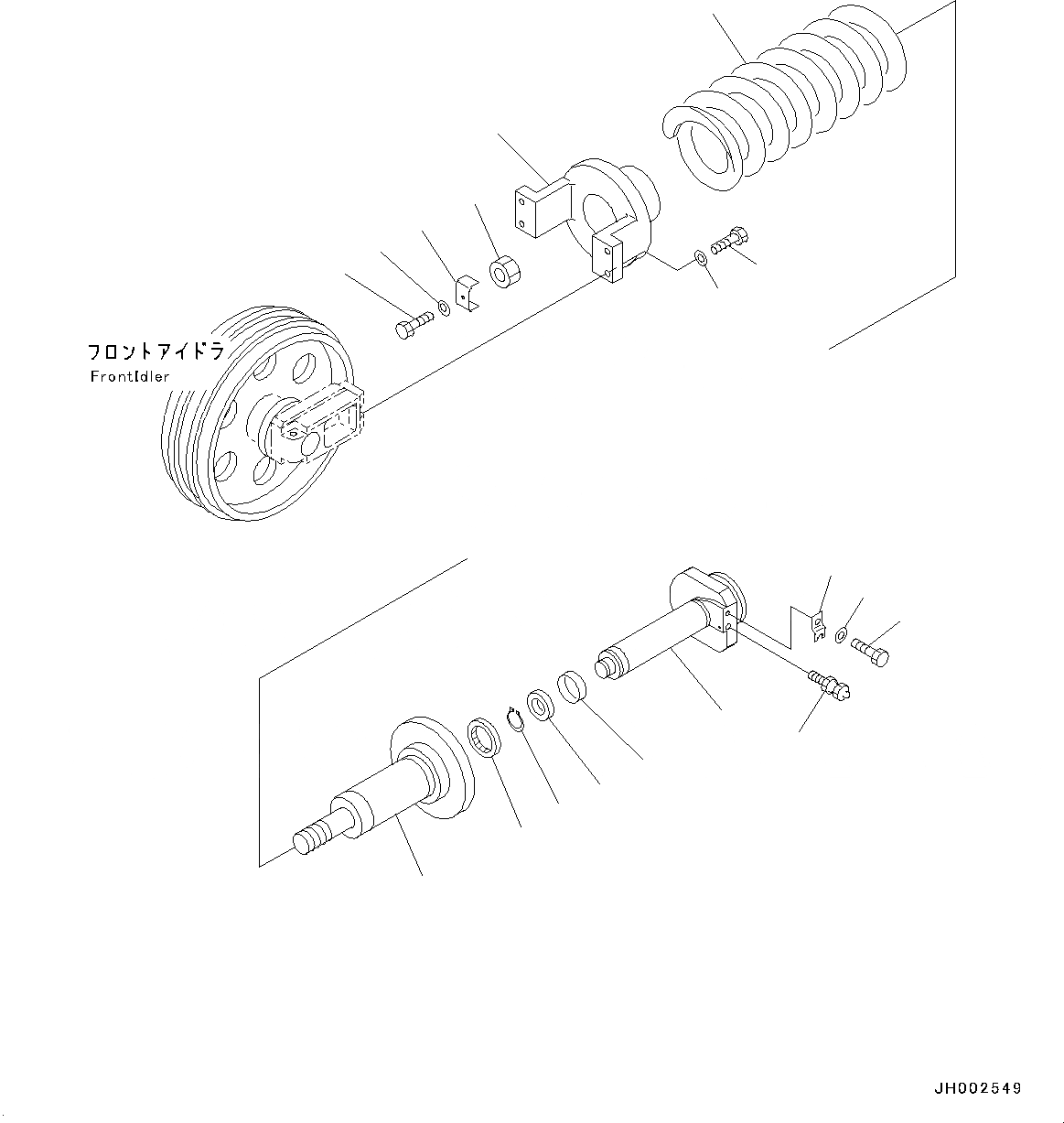 フロントアイドラ
FrontIdler

JH002549