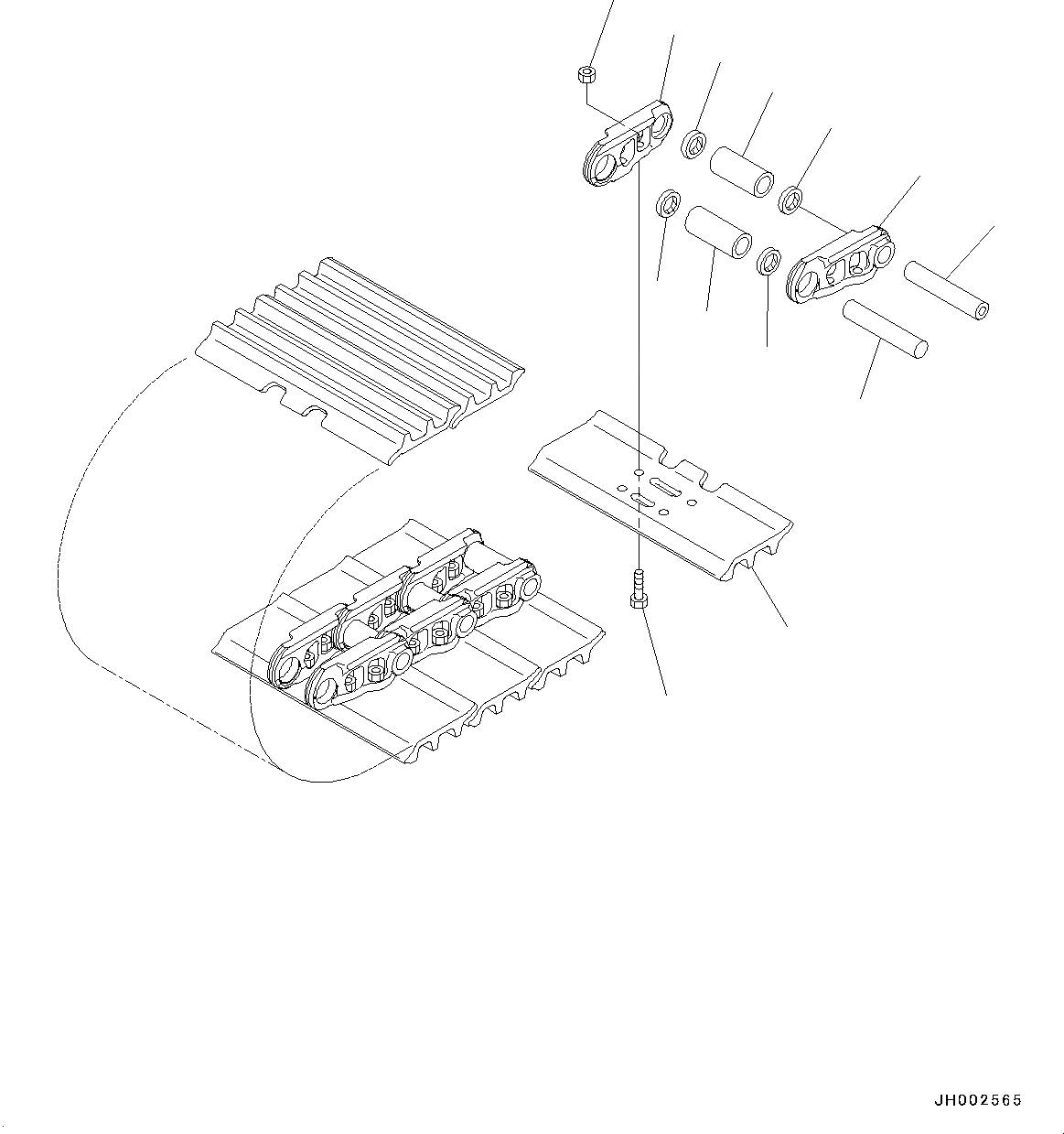 JH002565