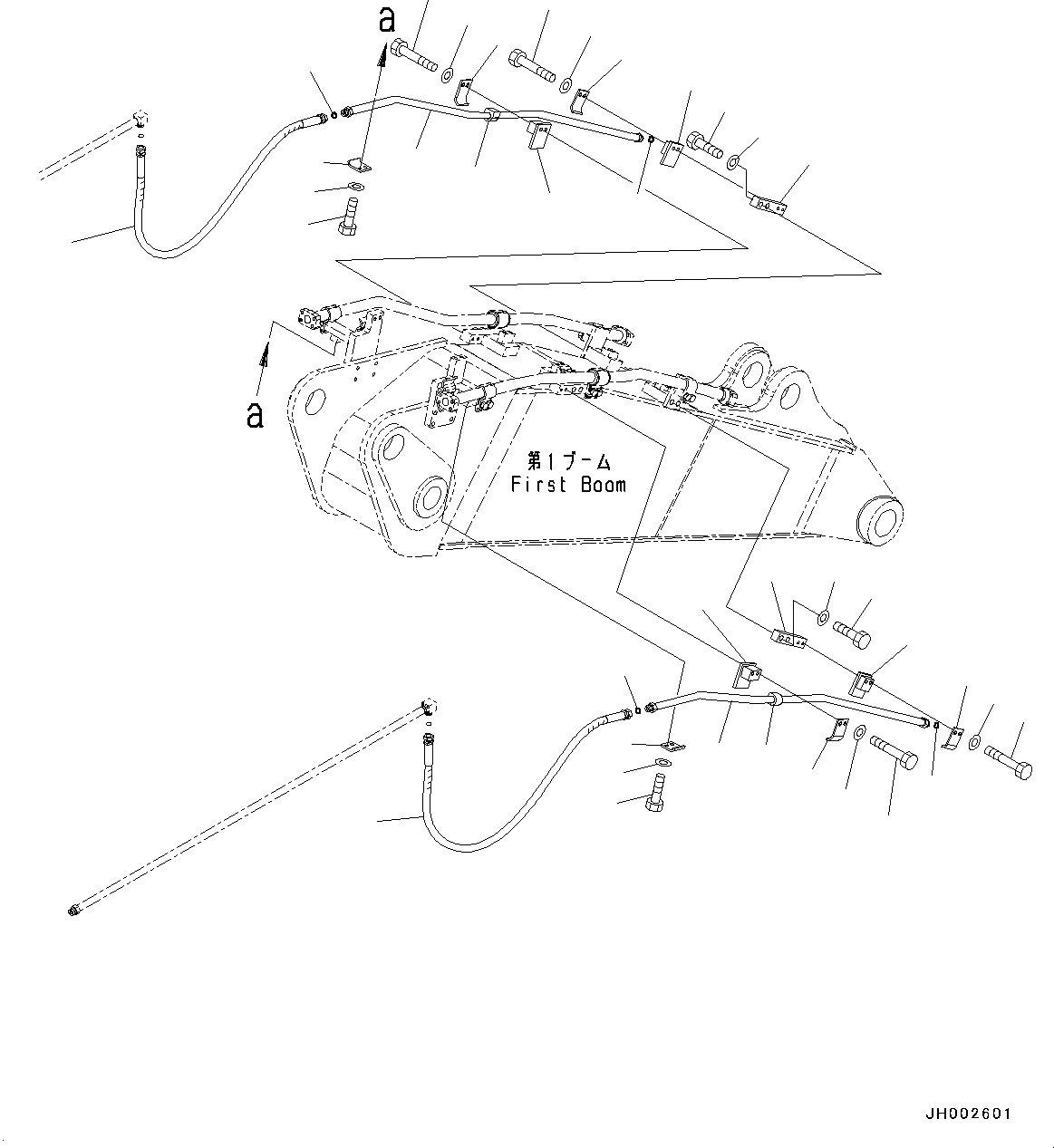 a

a

第1ブーム
First Boom

JH002601