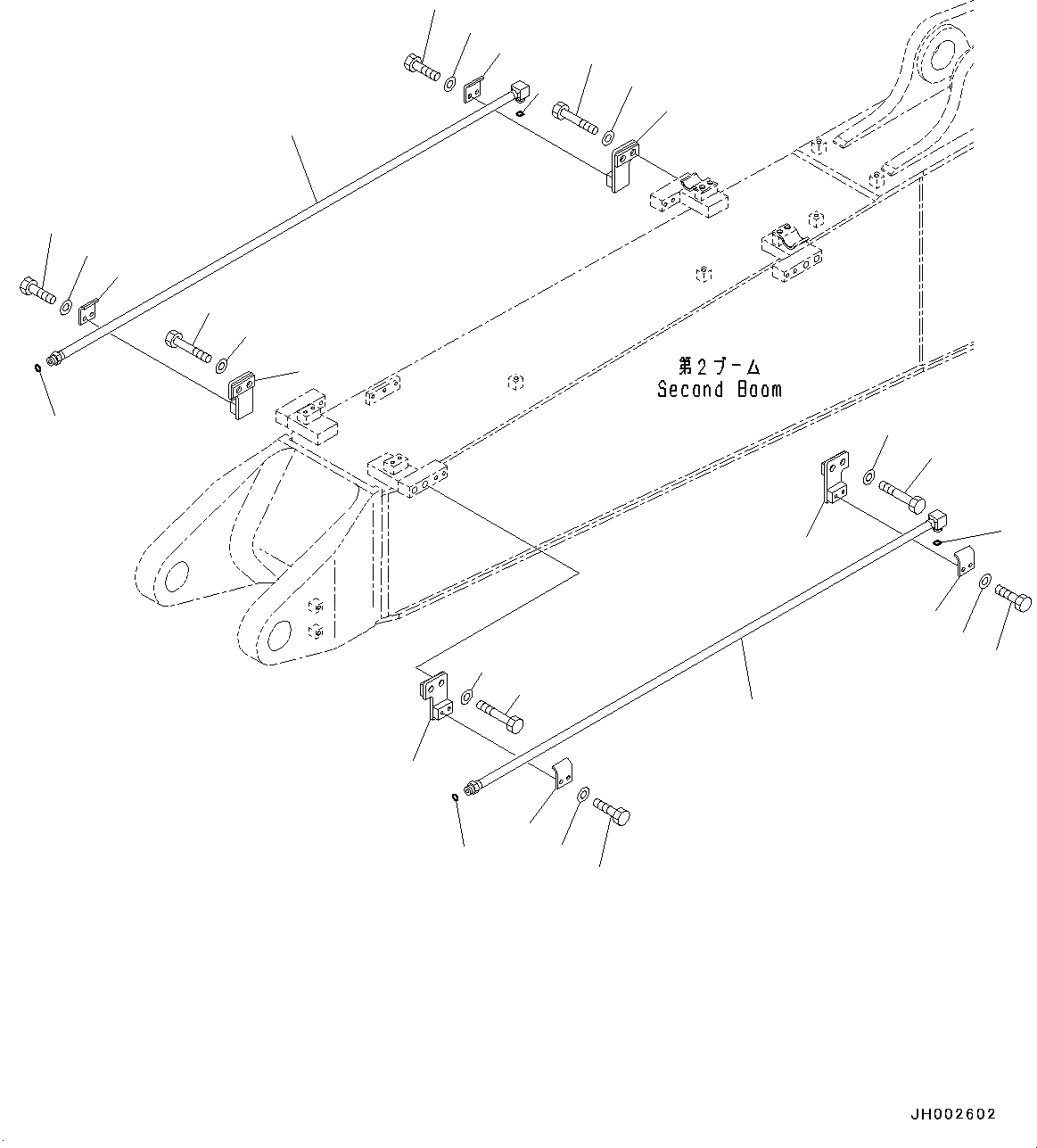 第2ブーム
Second Boom

JH002602