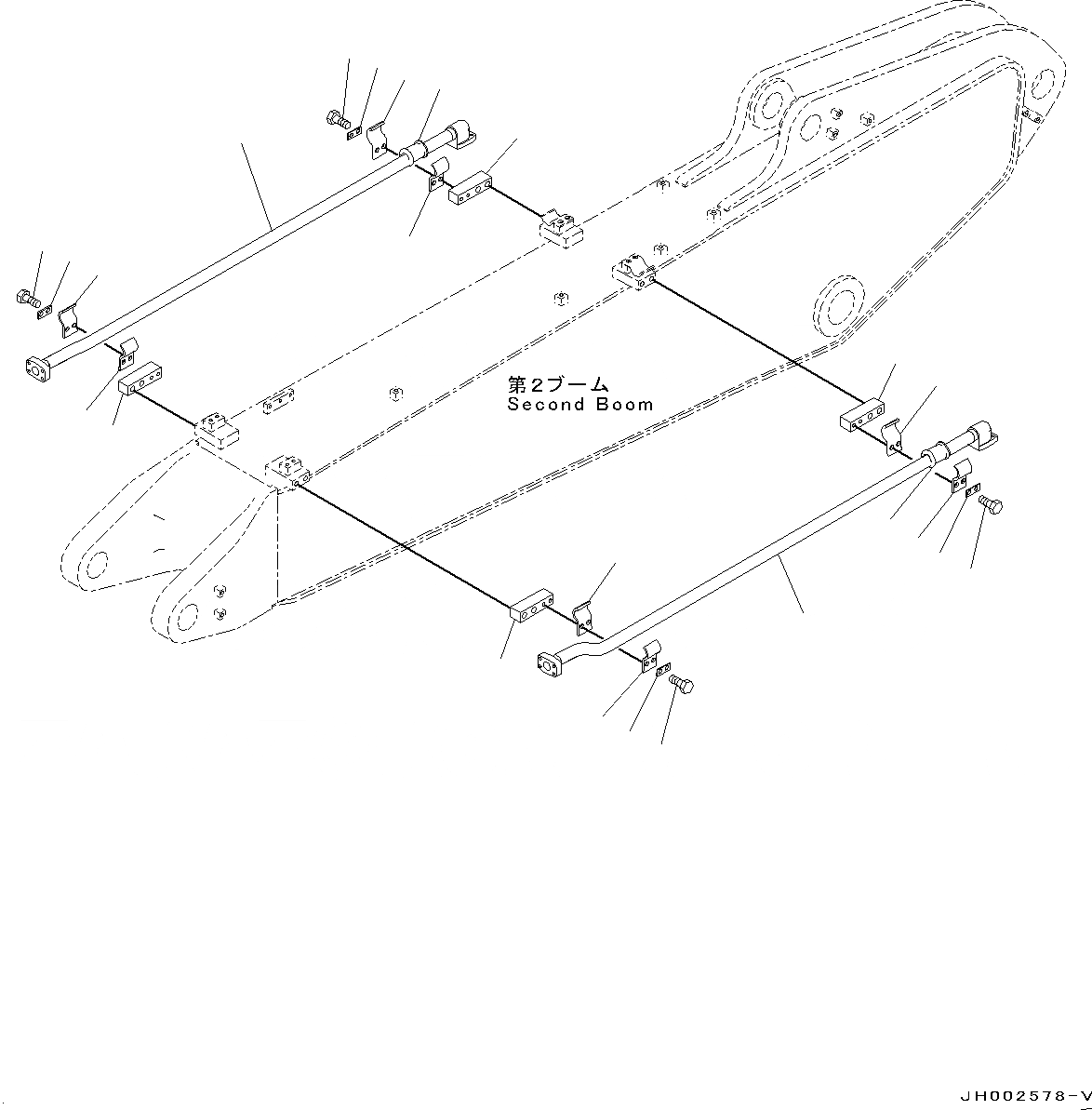 第2ブーム
Second Boom

JH002578-V