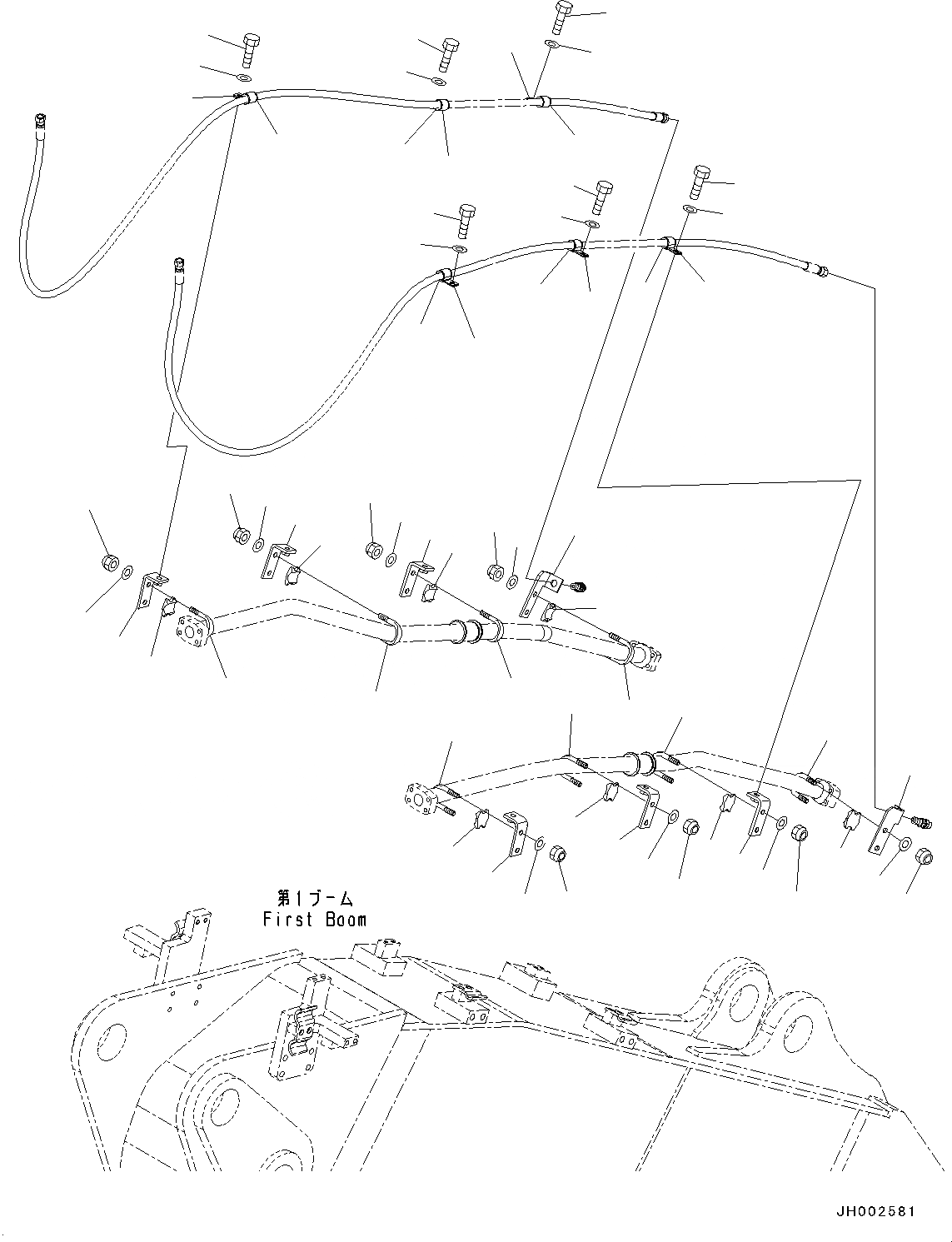 第1ブーム
First Boom

JH002581