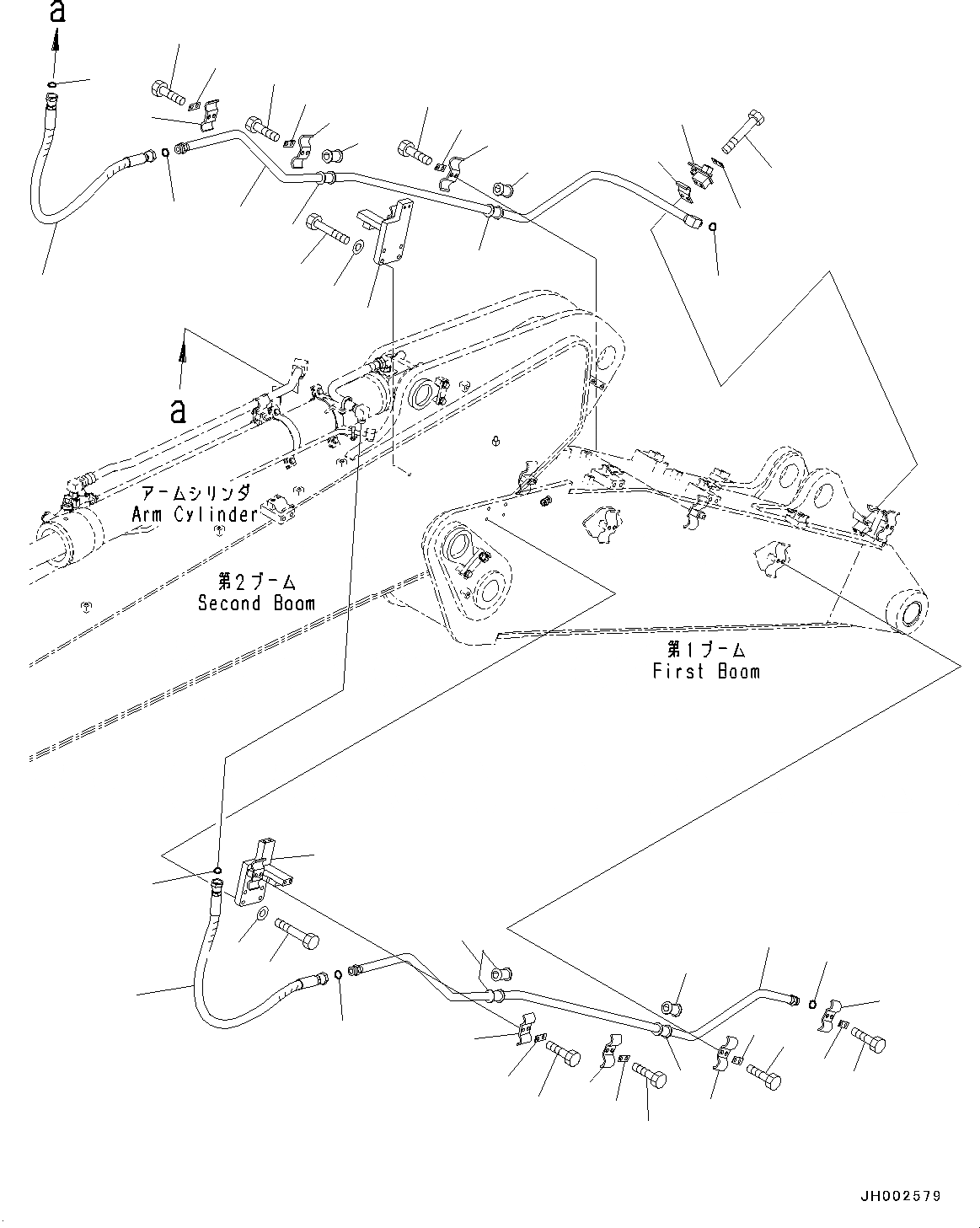 a

a

アームシリンダ
Arm Cylinder

第2ブーム
Second Boom

第1ブーム
First Boom

JH002579