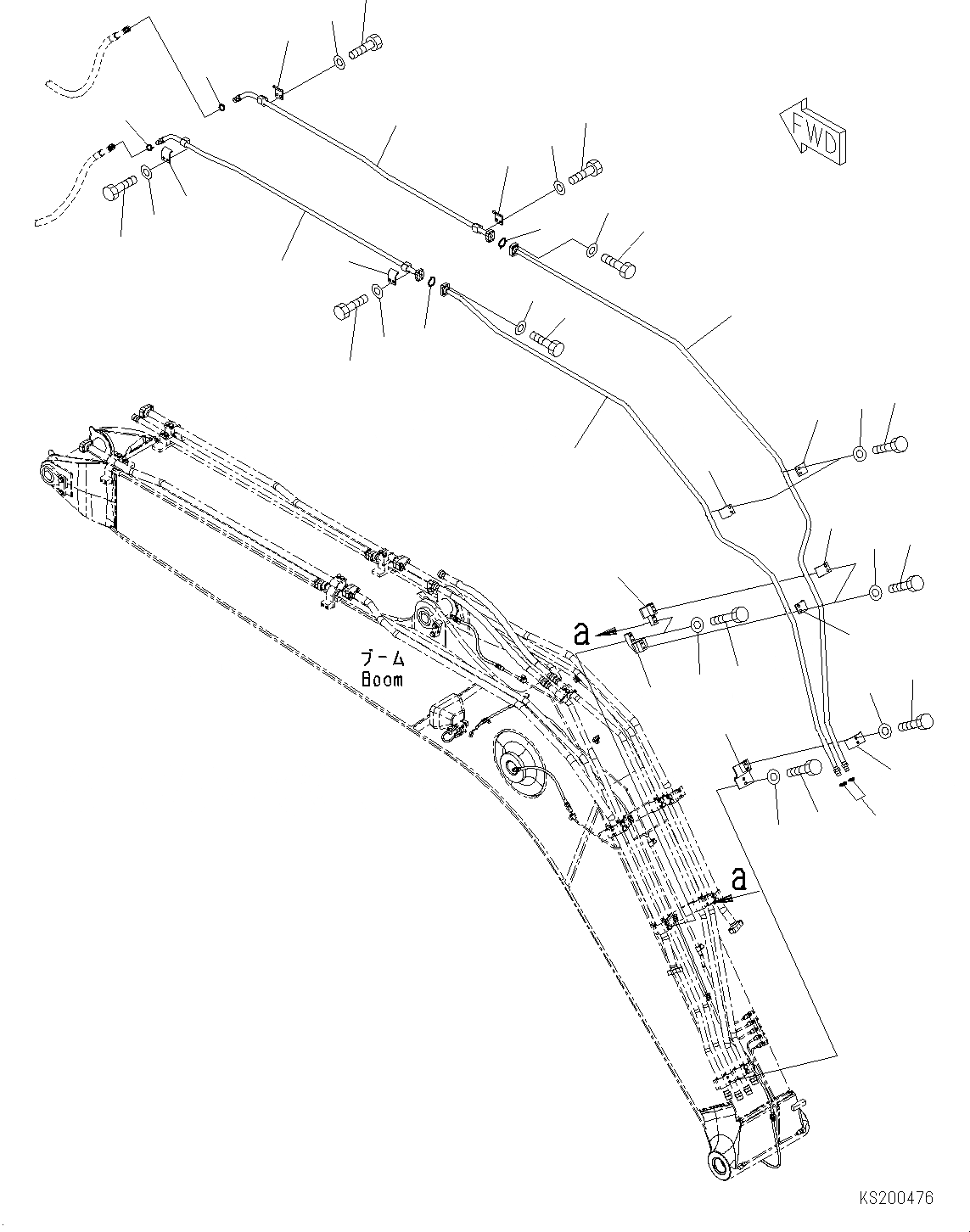 FWD

a

ブーム
Boom

a

KS200476