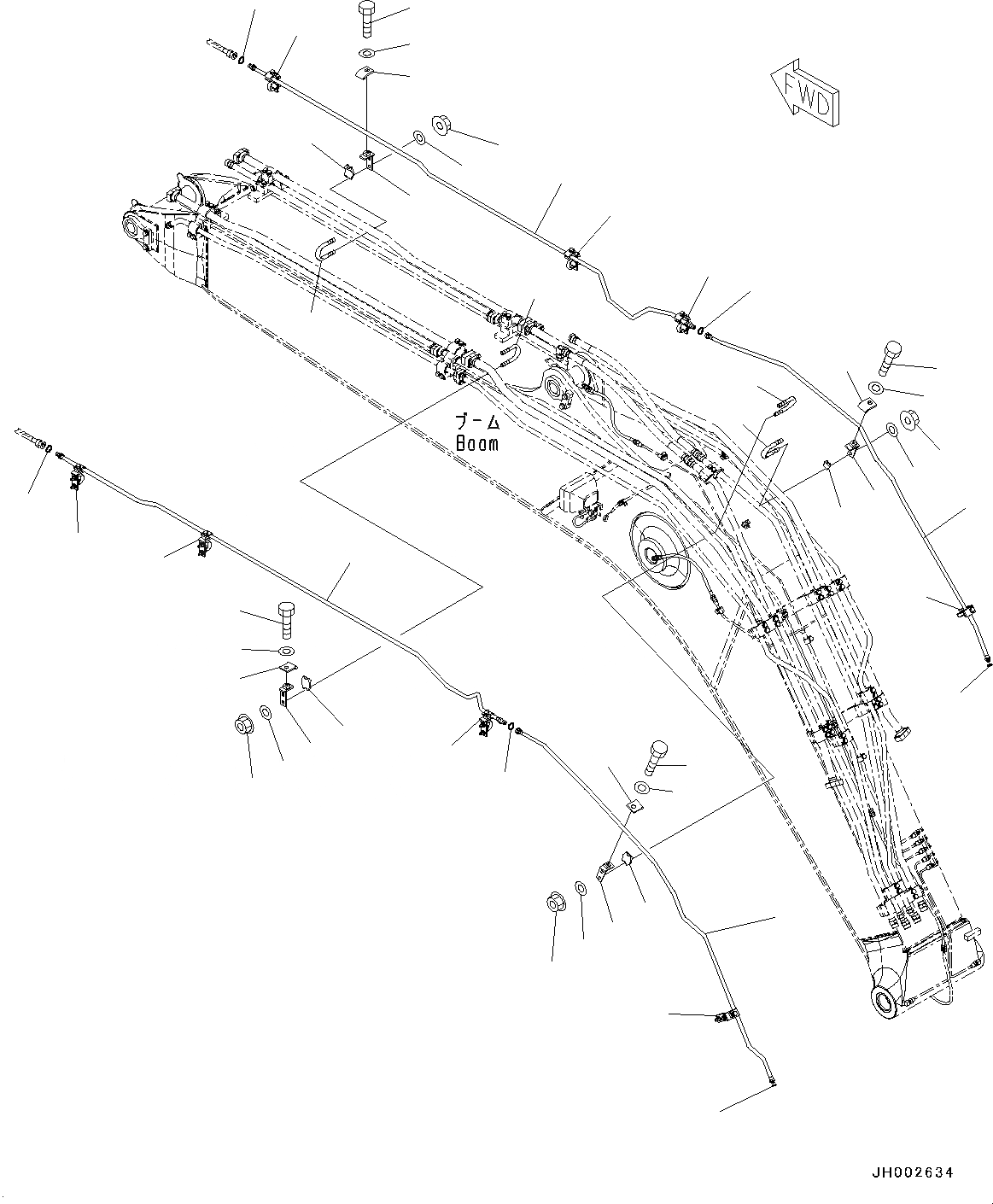 FWD

ブーム
Boom

JH002634