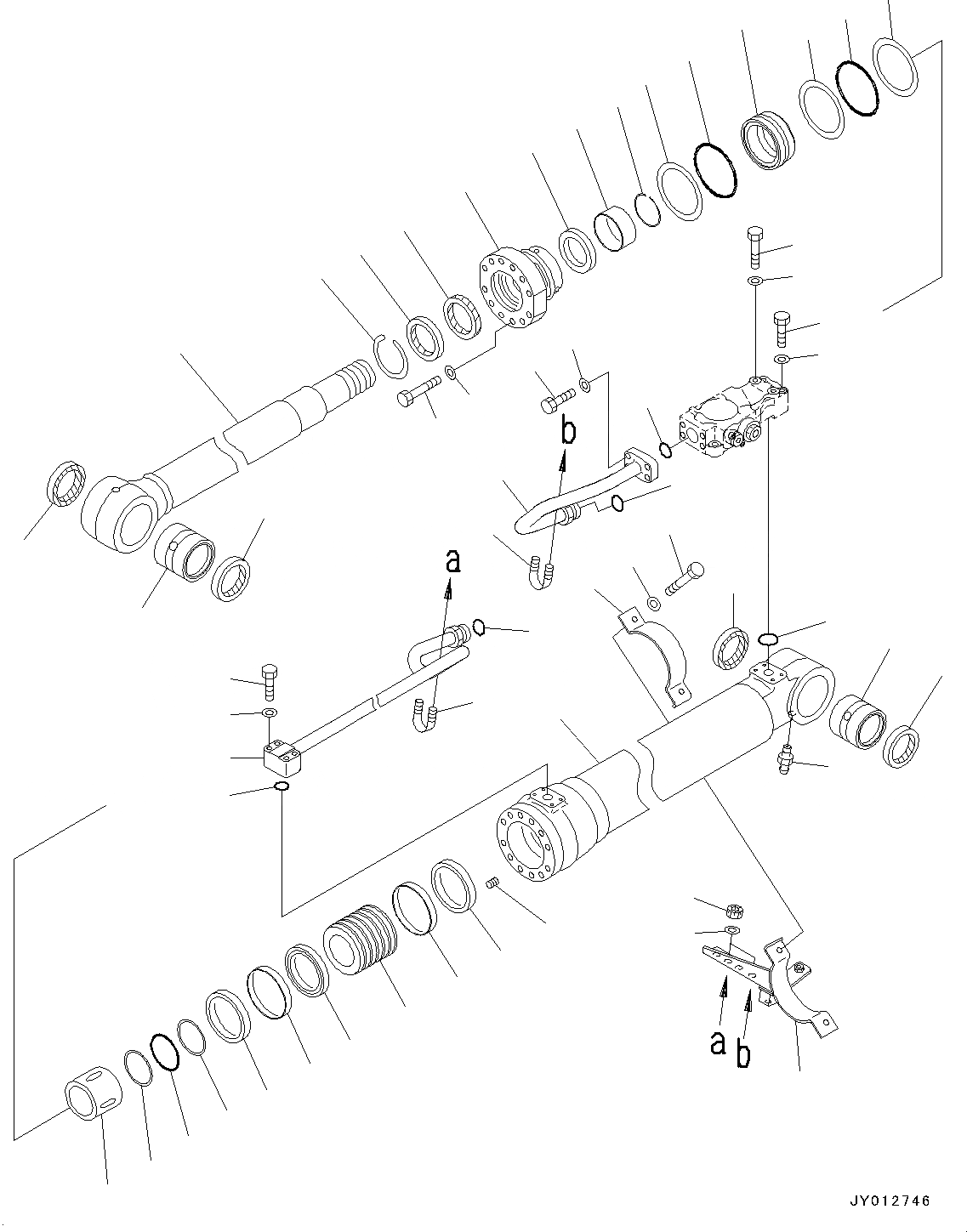 b
a
a b
JY012746