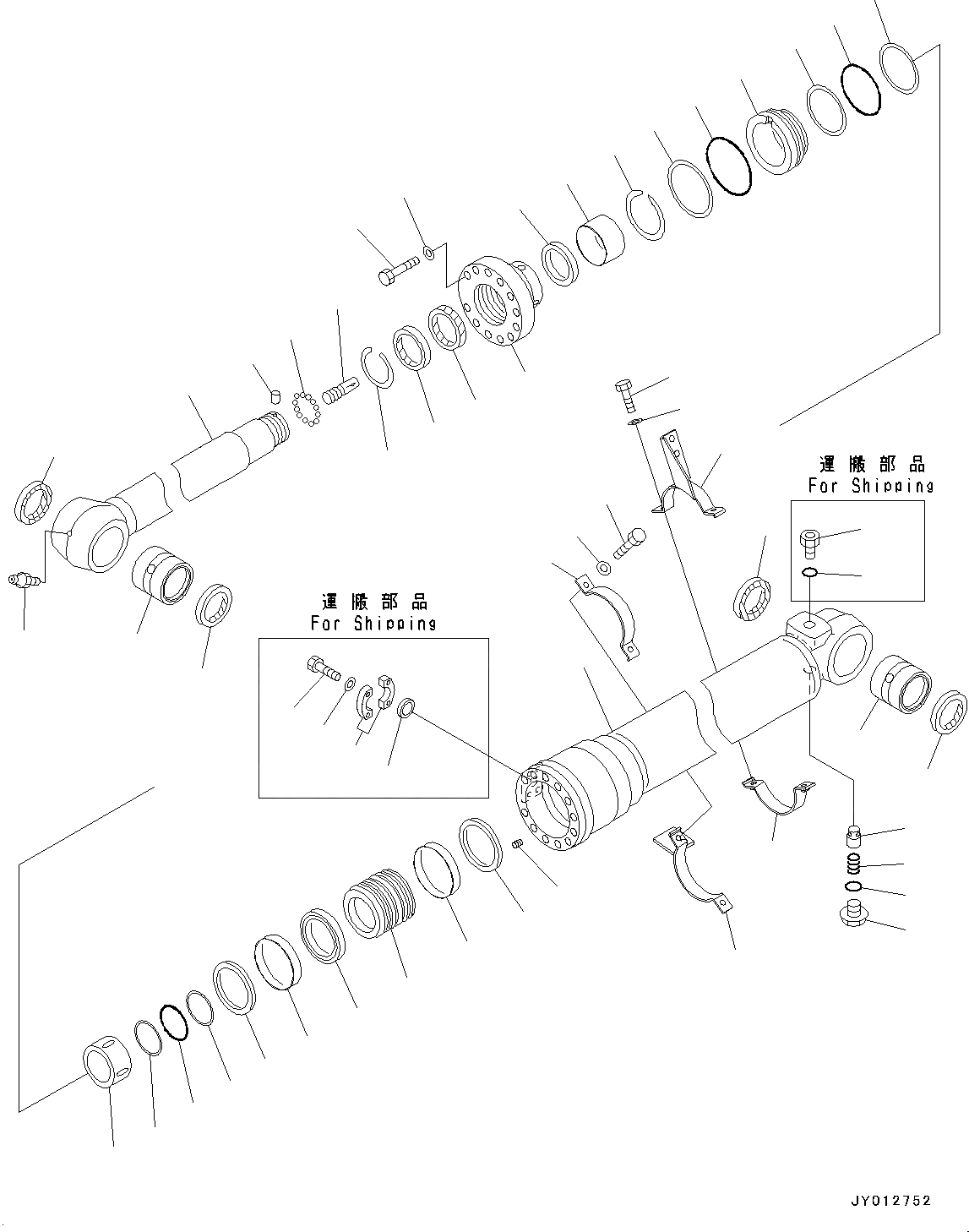 運搬部品
For Shipping

運搬部品
For Shipping

JY012752