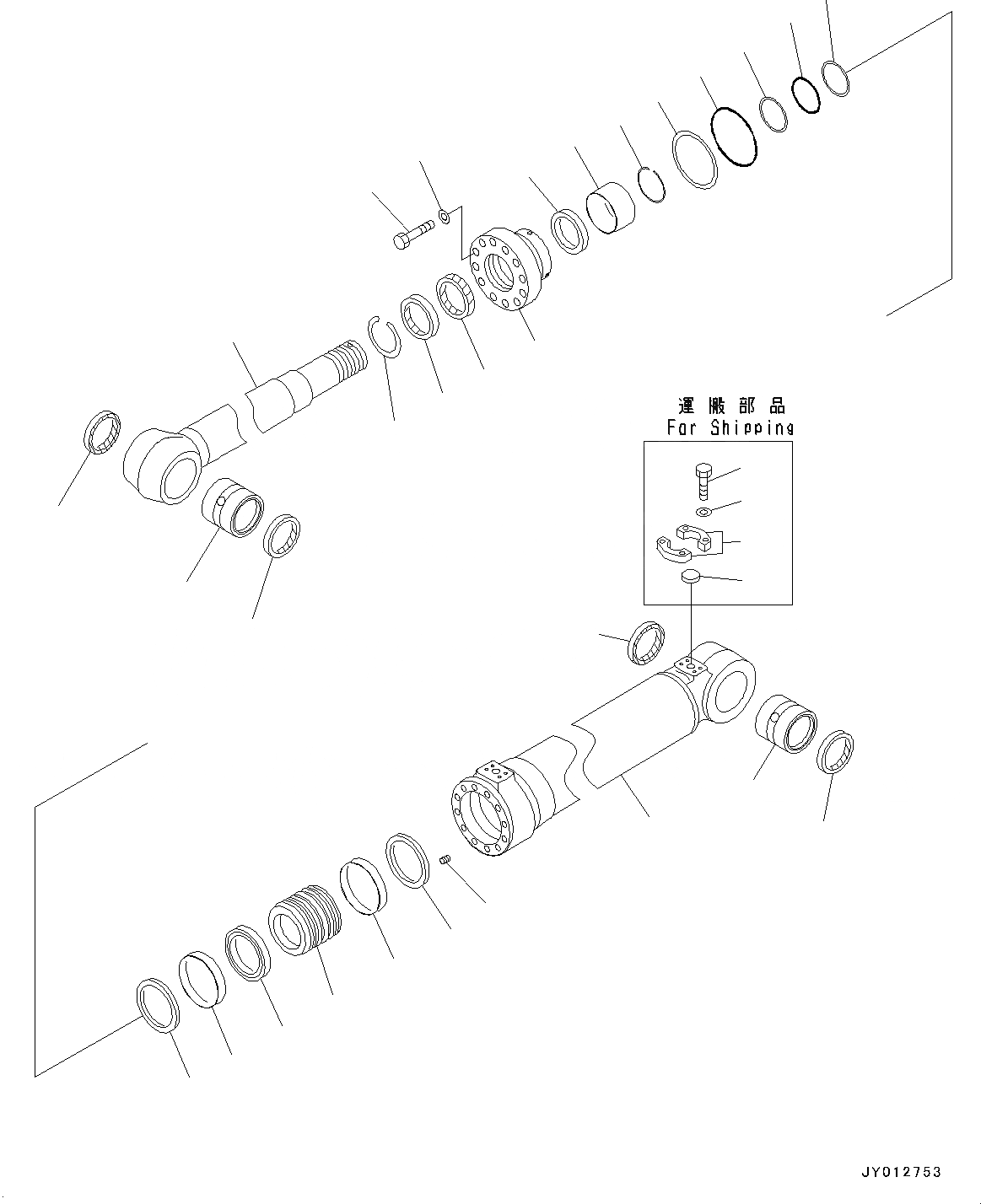 運搬部品
For Shipping

JY012753