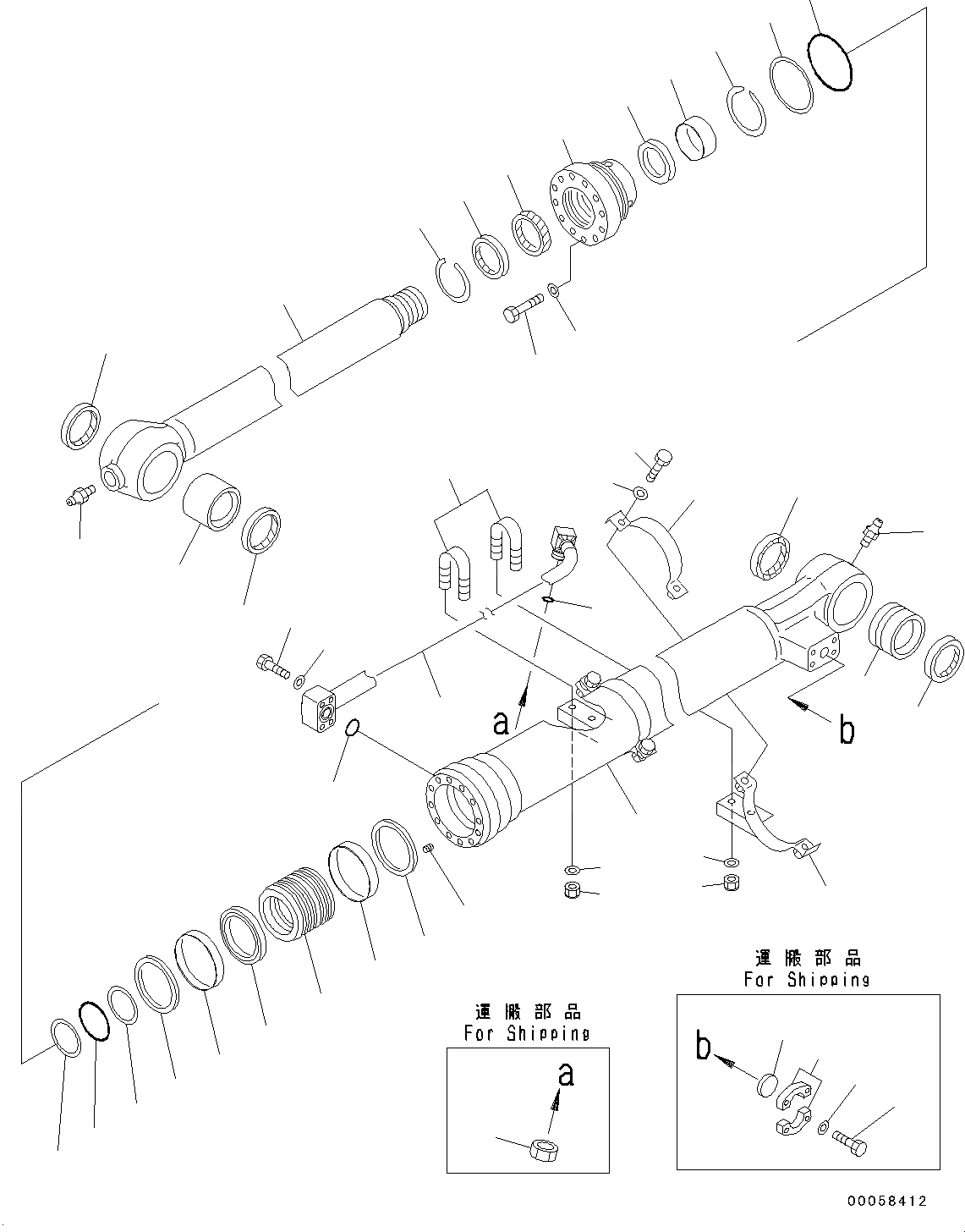 a

b

運搬部品
For Shipping

a

運搬部品
For Shipping

b

00058412