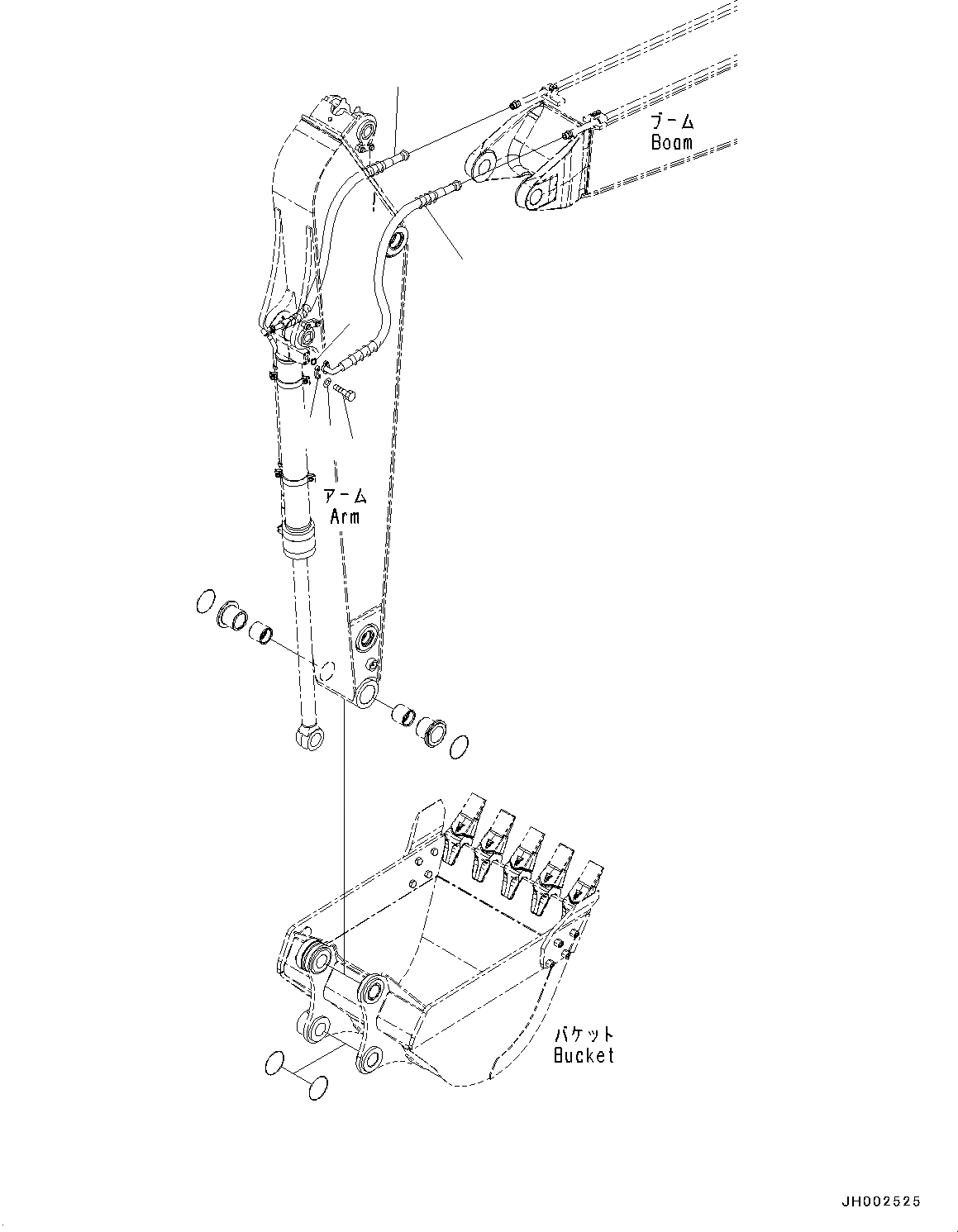 ブーム
Boom

アーム
Arm

バケット
Bucket

JH002525