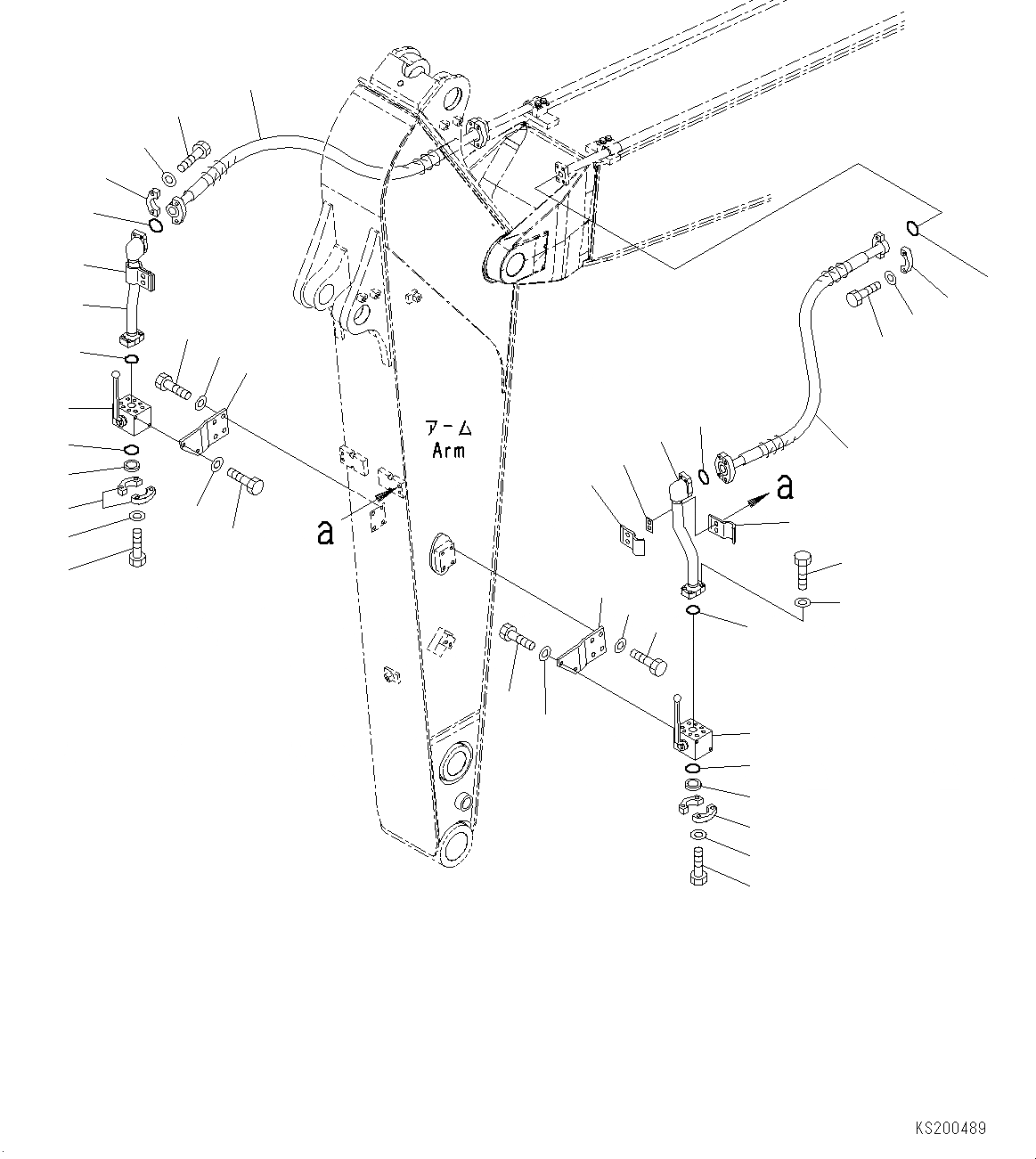 アーム
Arm

a

a

KS200489